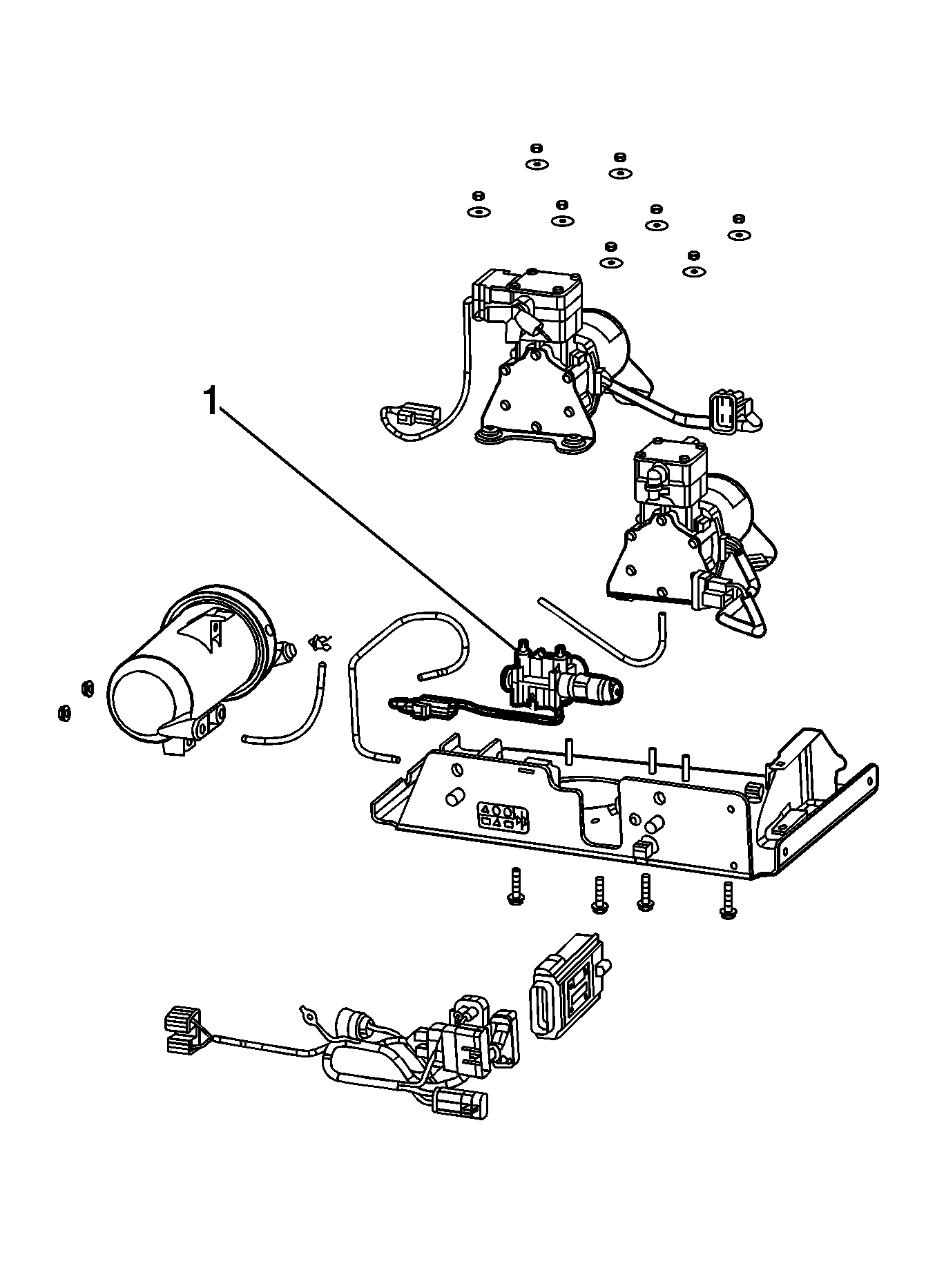 1