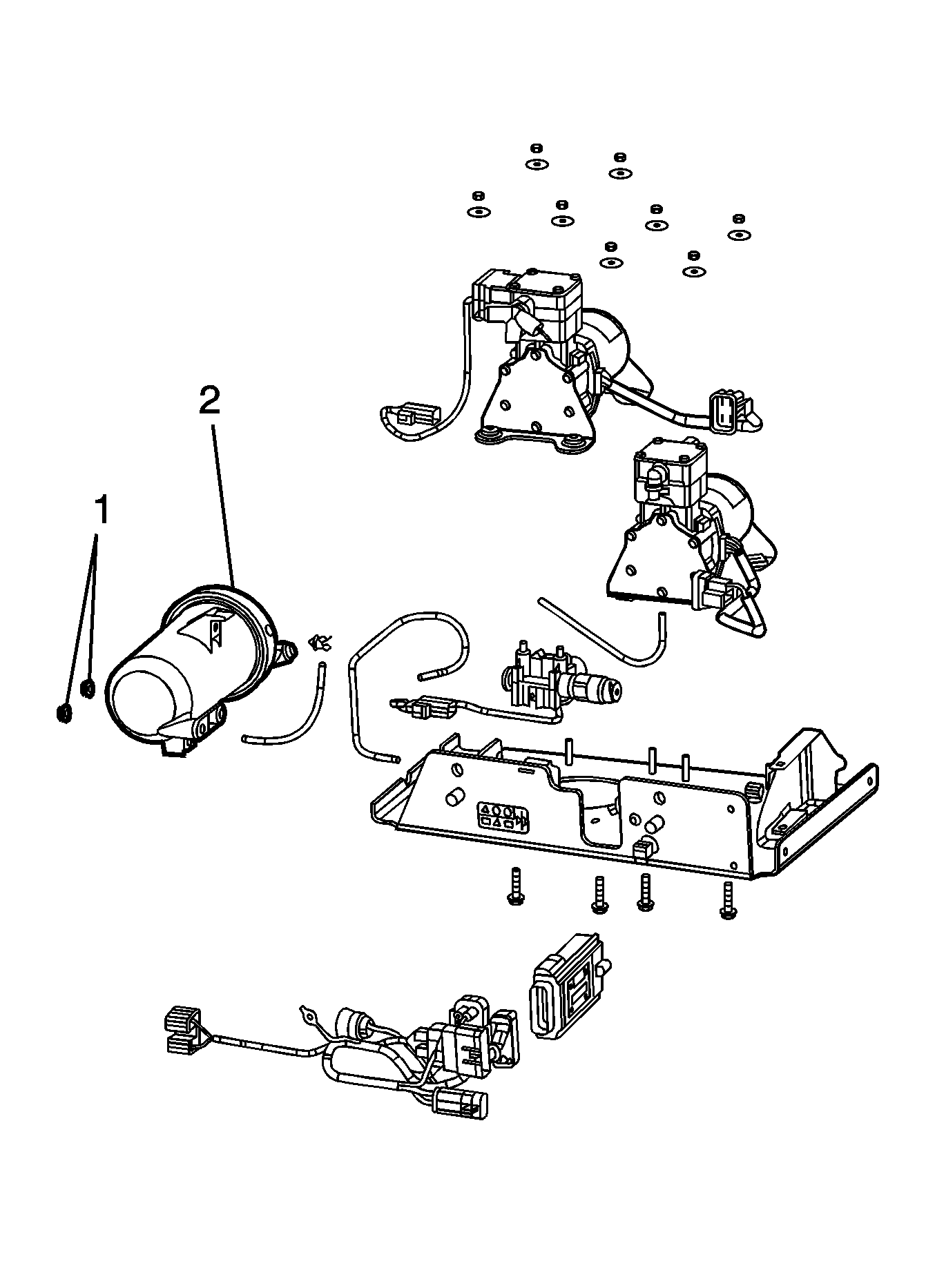 2
1