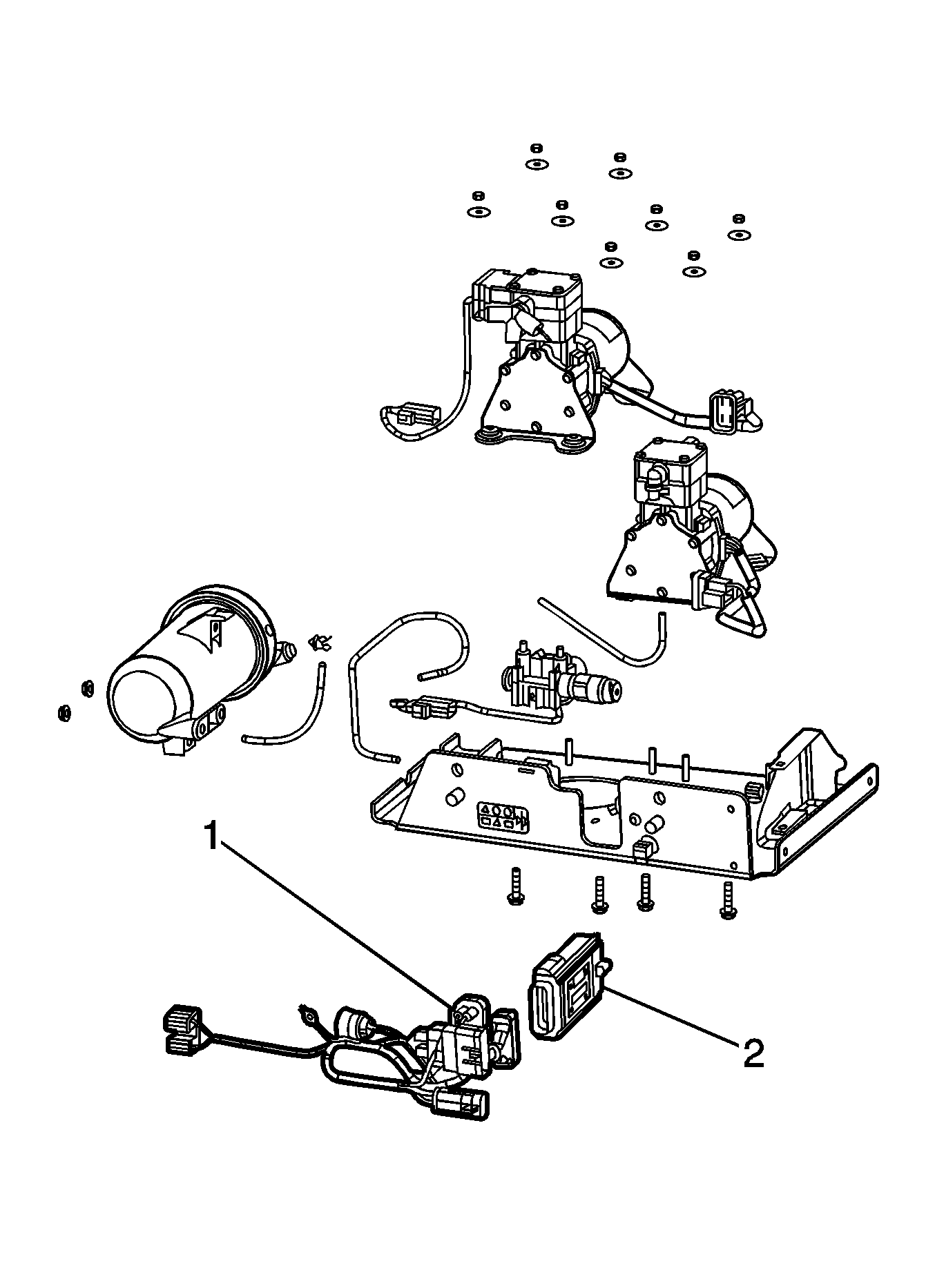 1

2