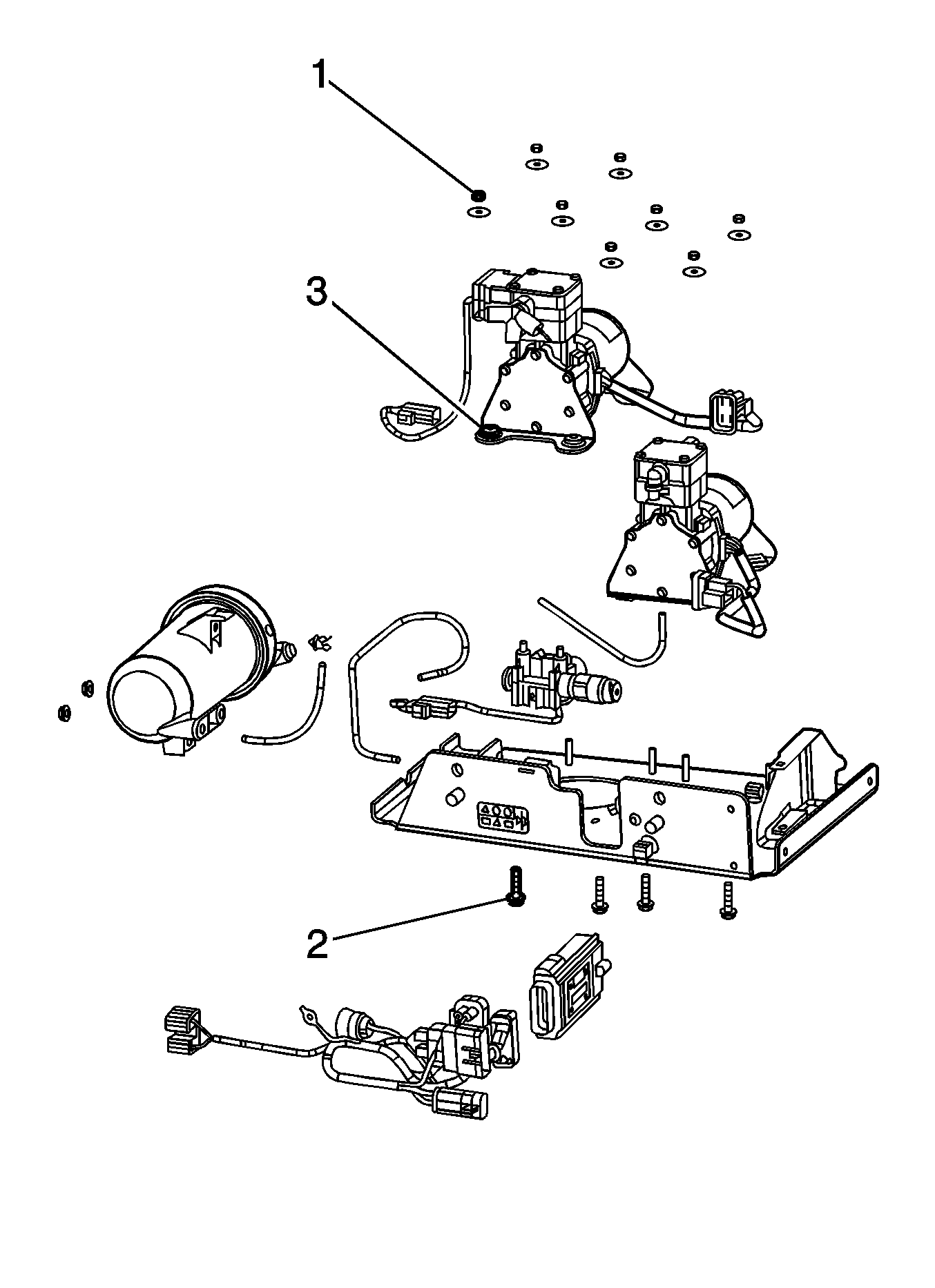 1
3
2