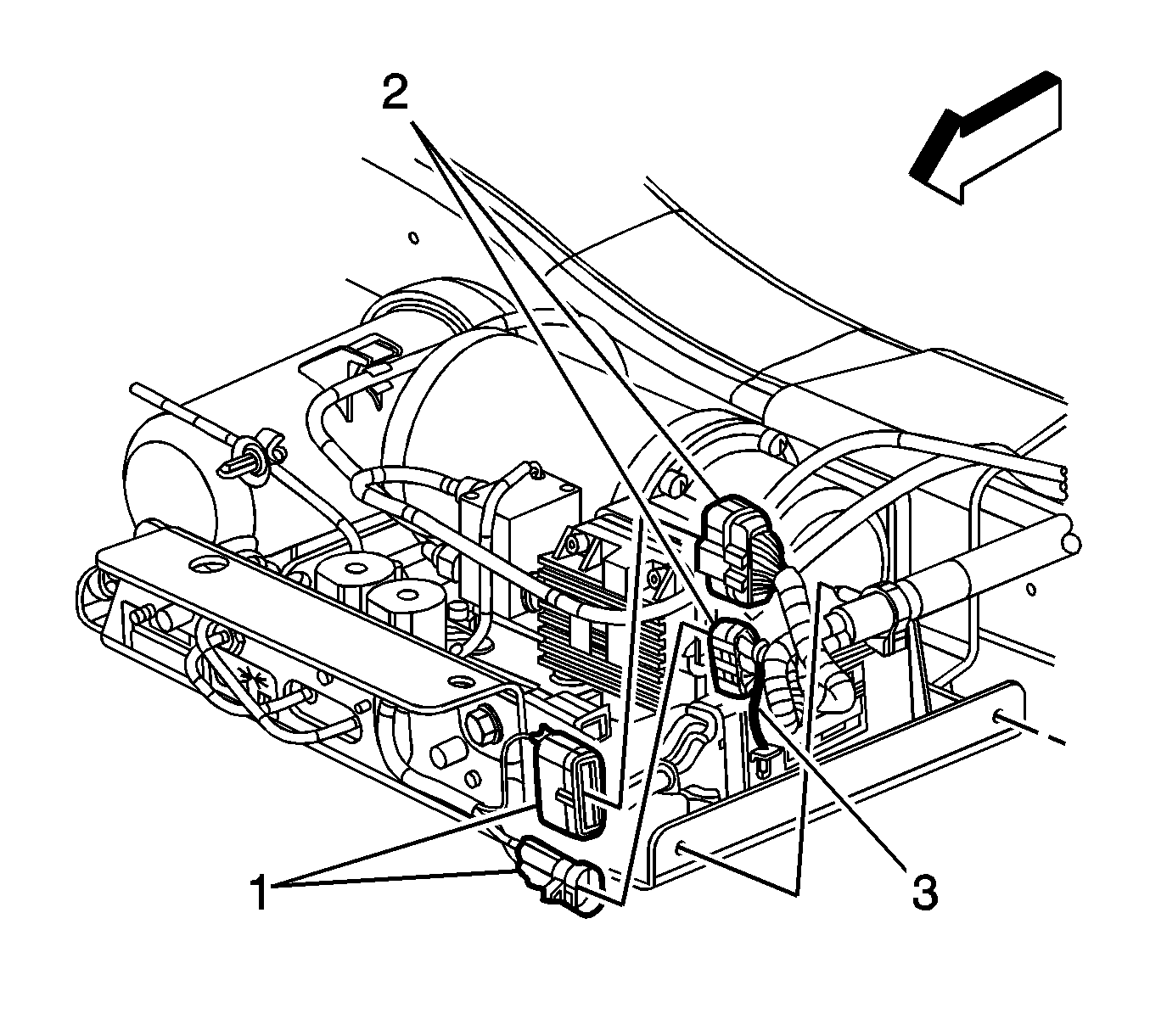 2

1

3