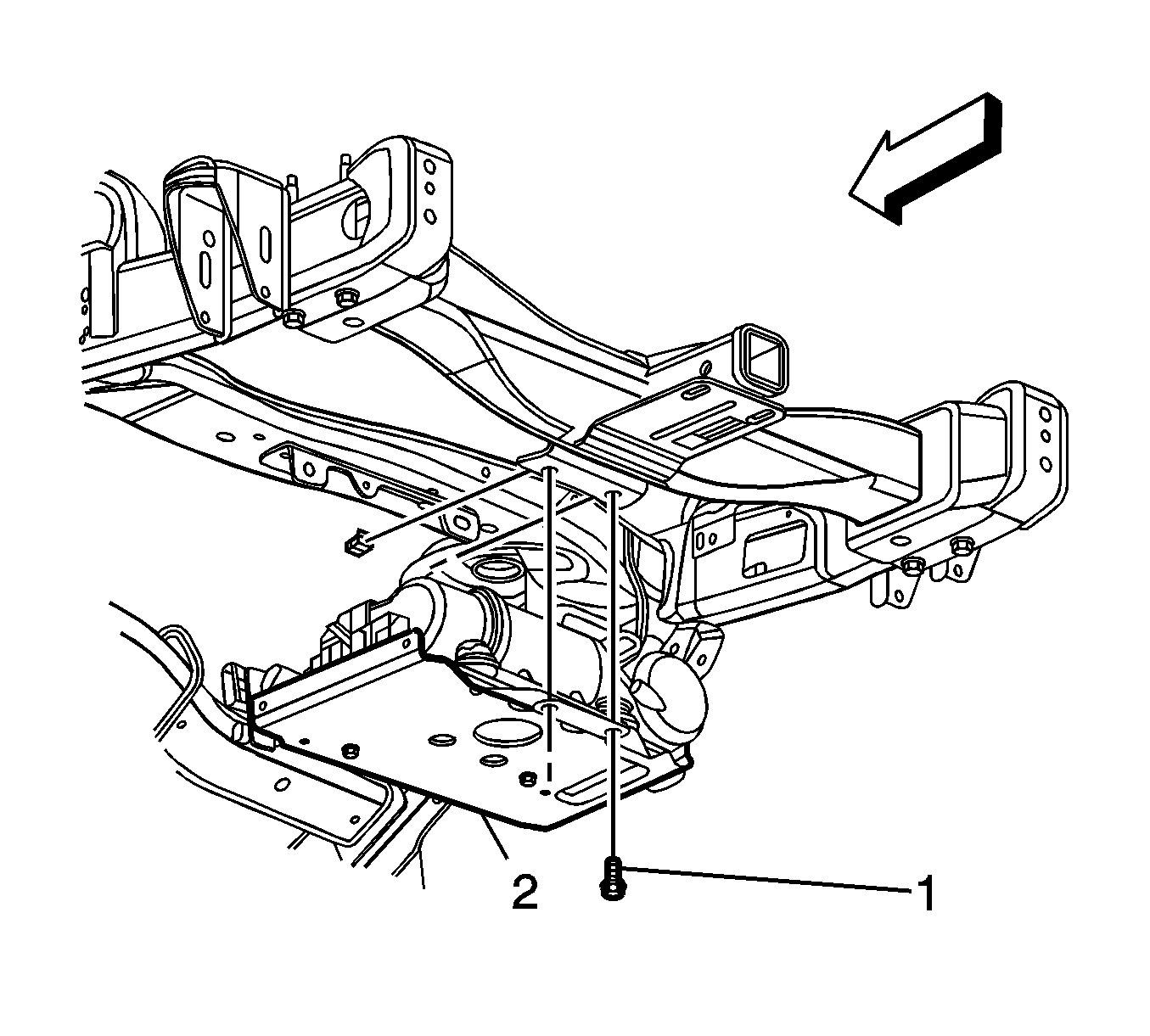 2
1