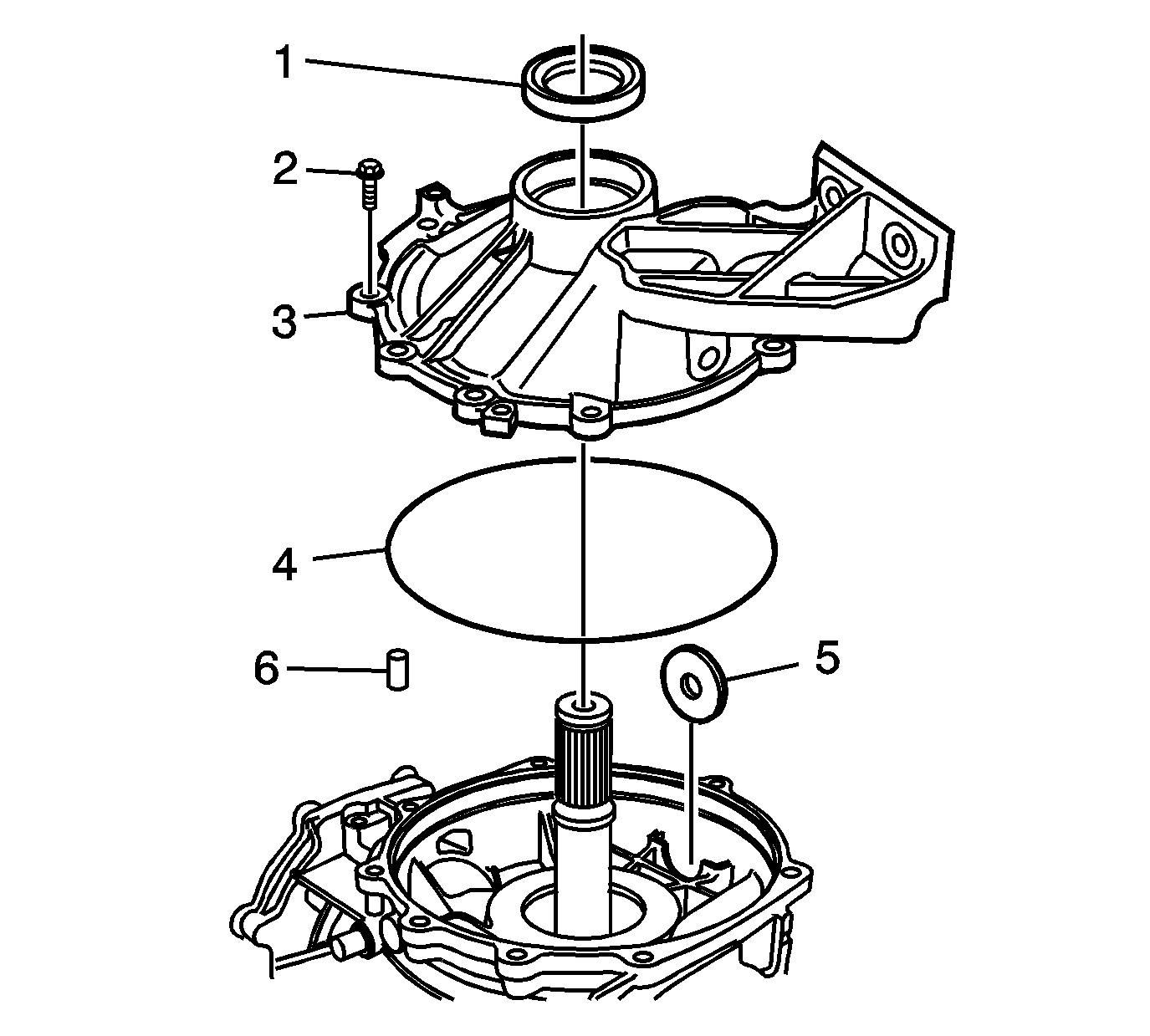 1
2
3
4
6
5