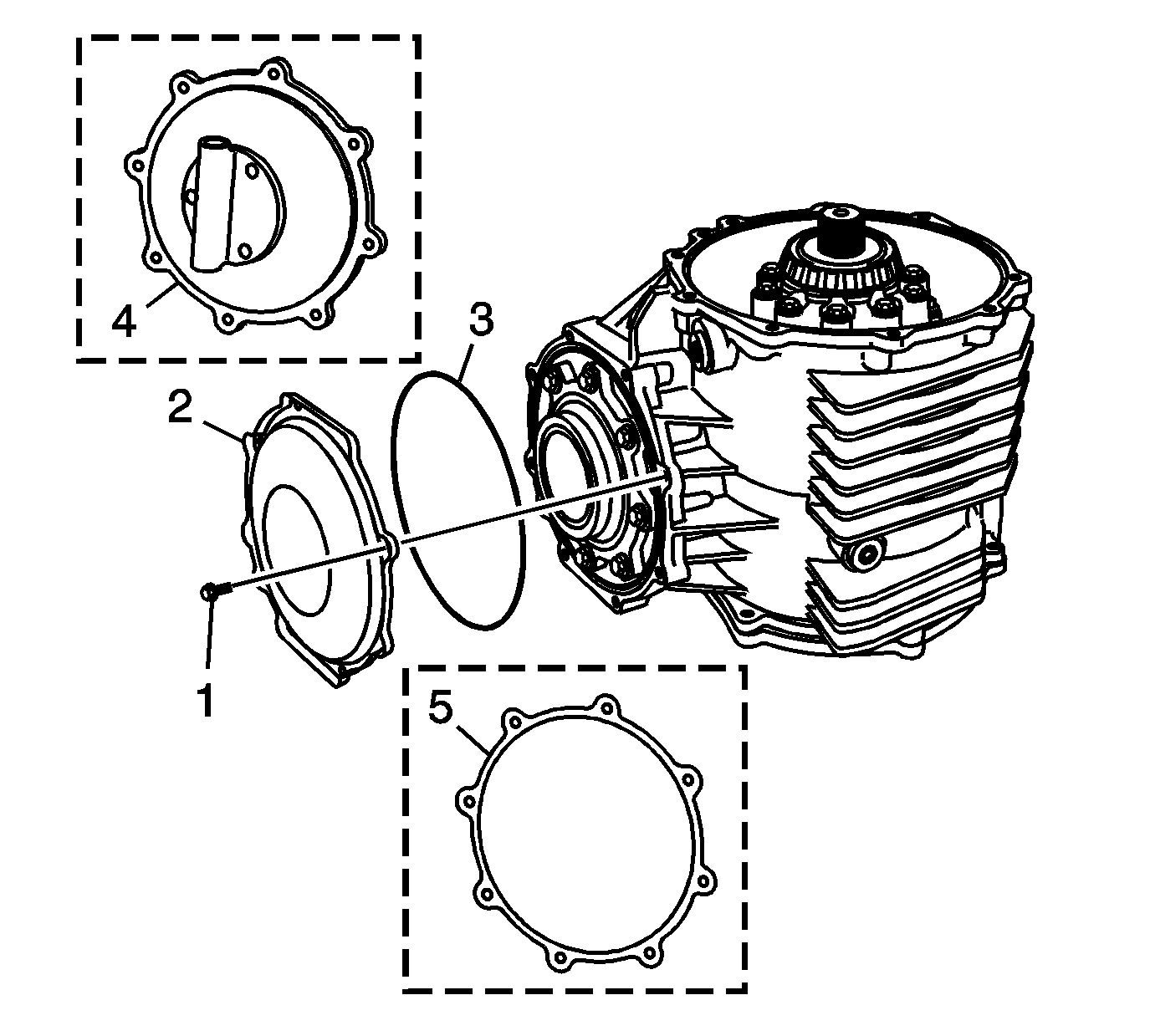 4
3
2
1
5