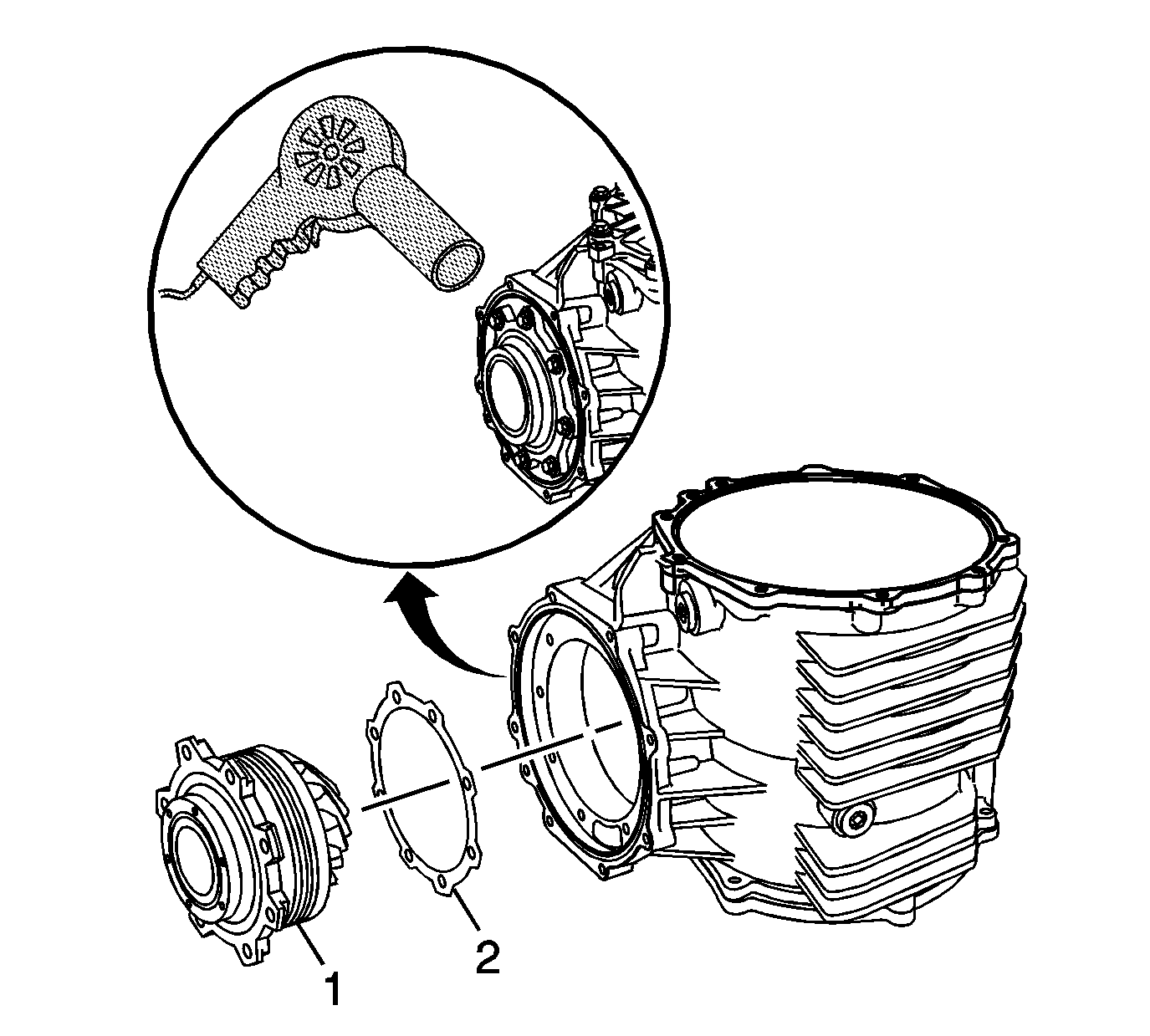 1
2