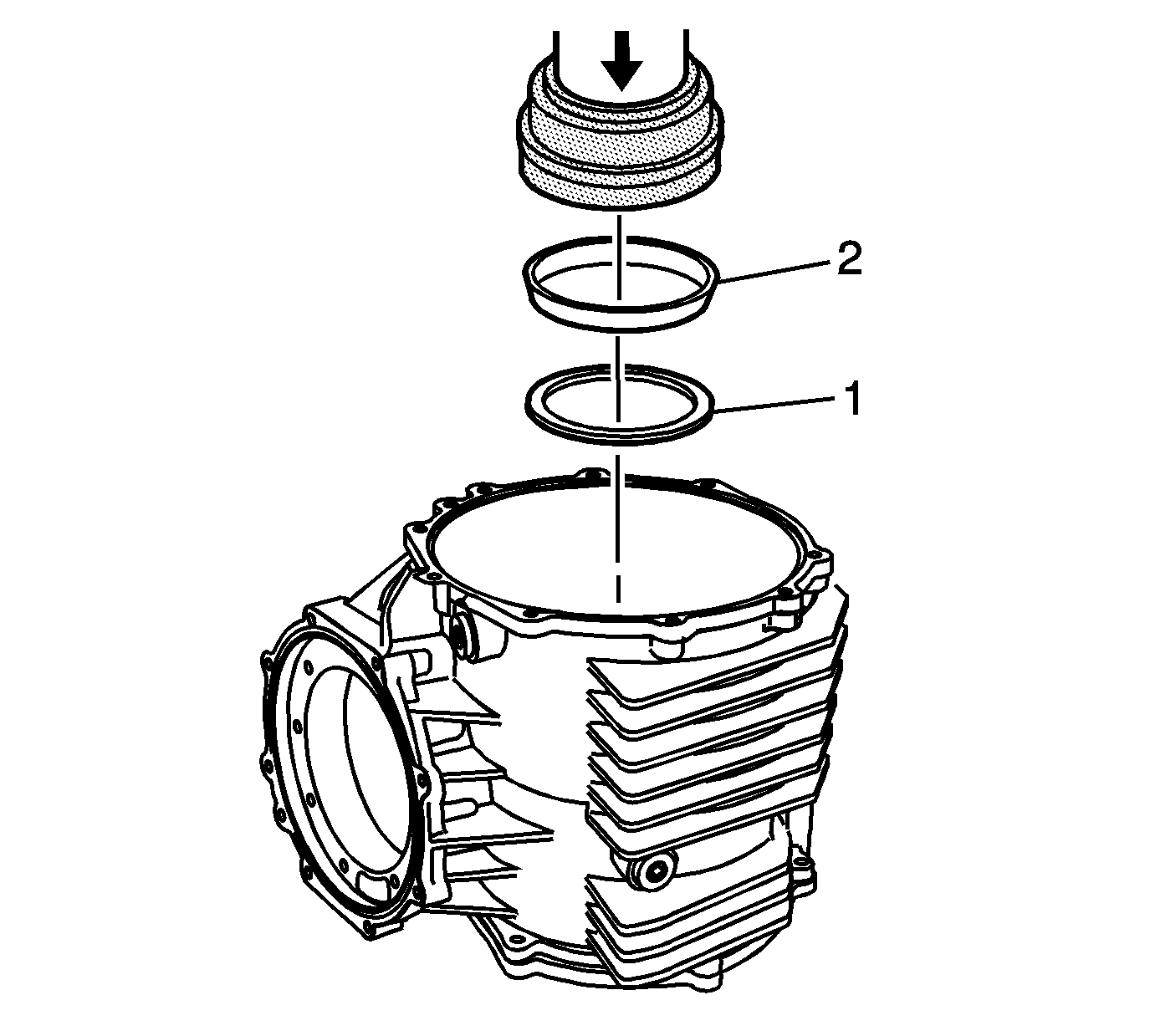 2

1