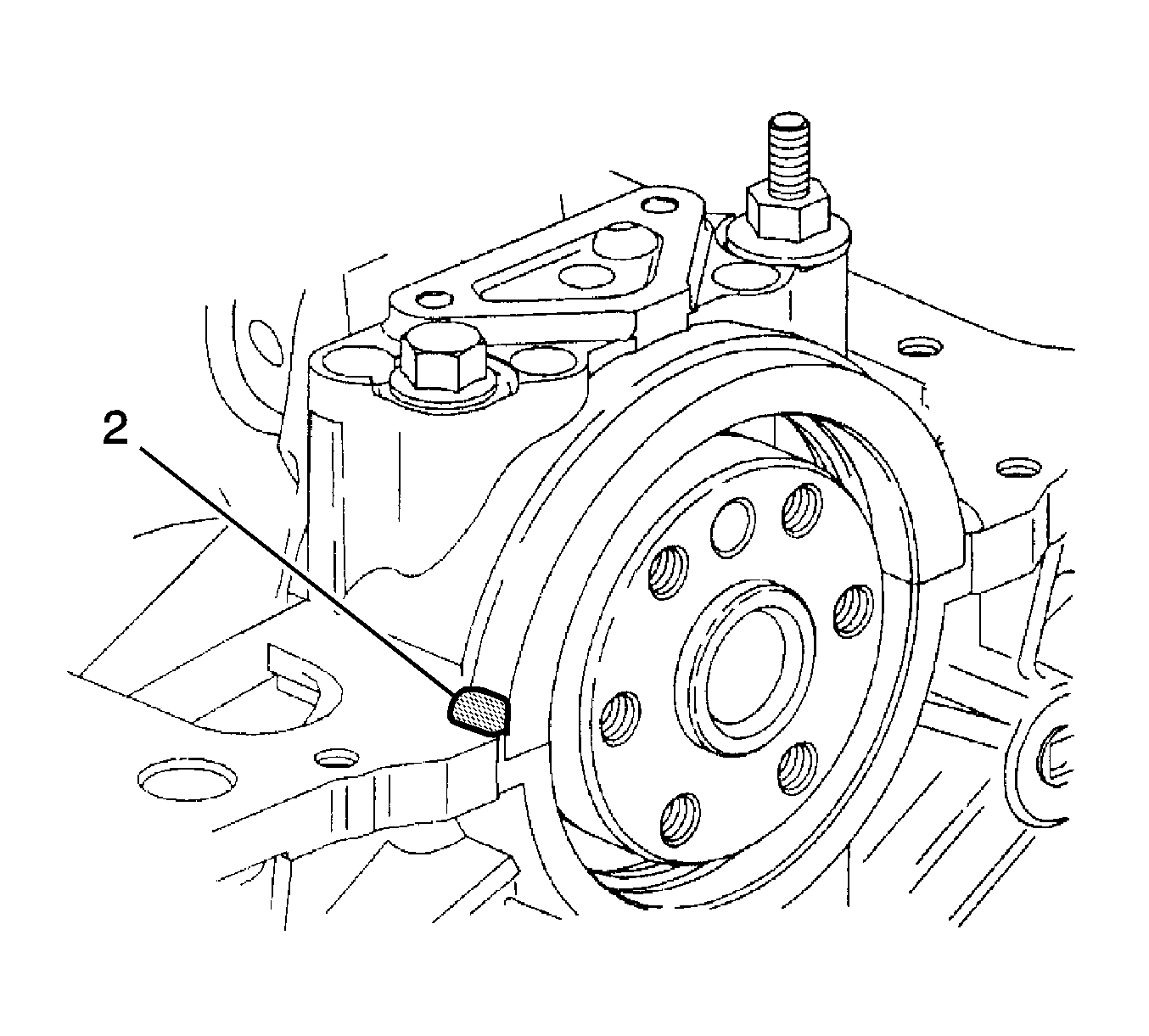 2