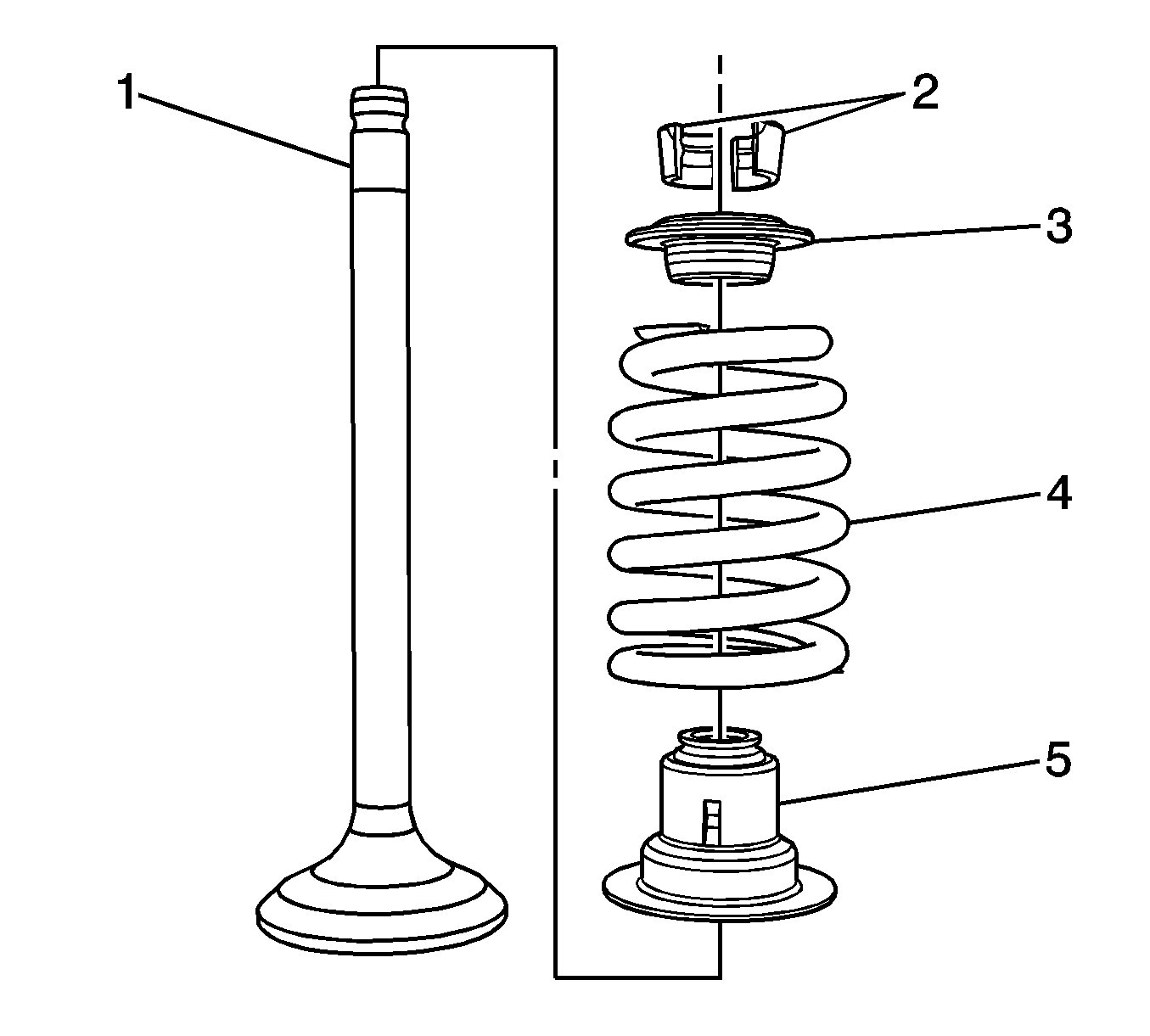 1
2
3
4
5