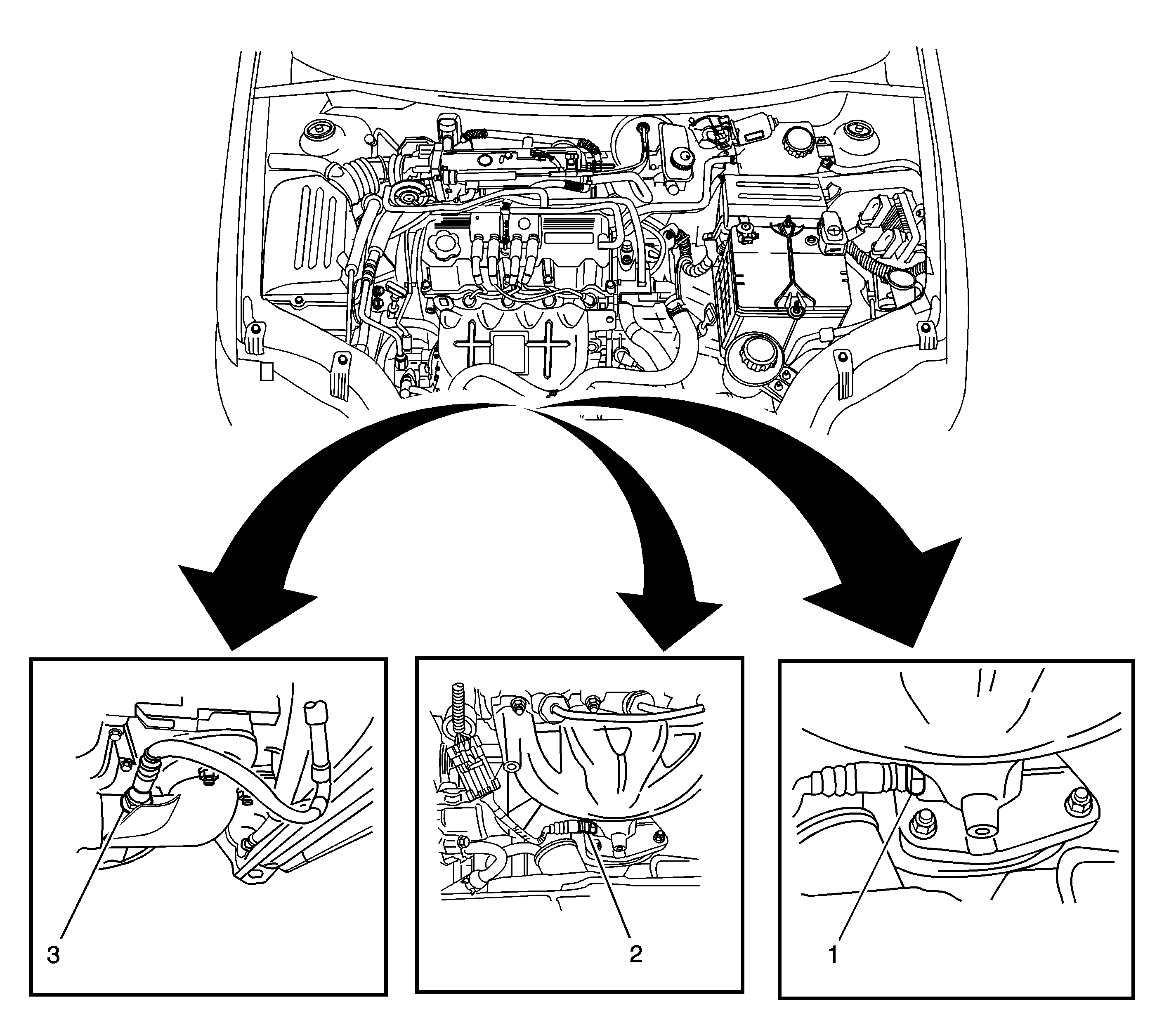 3

2

1