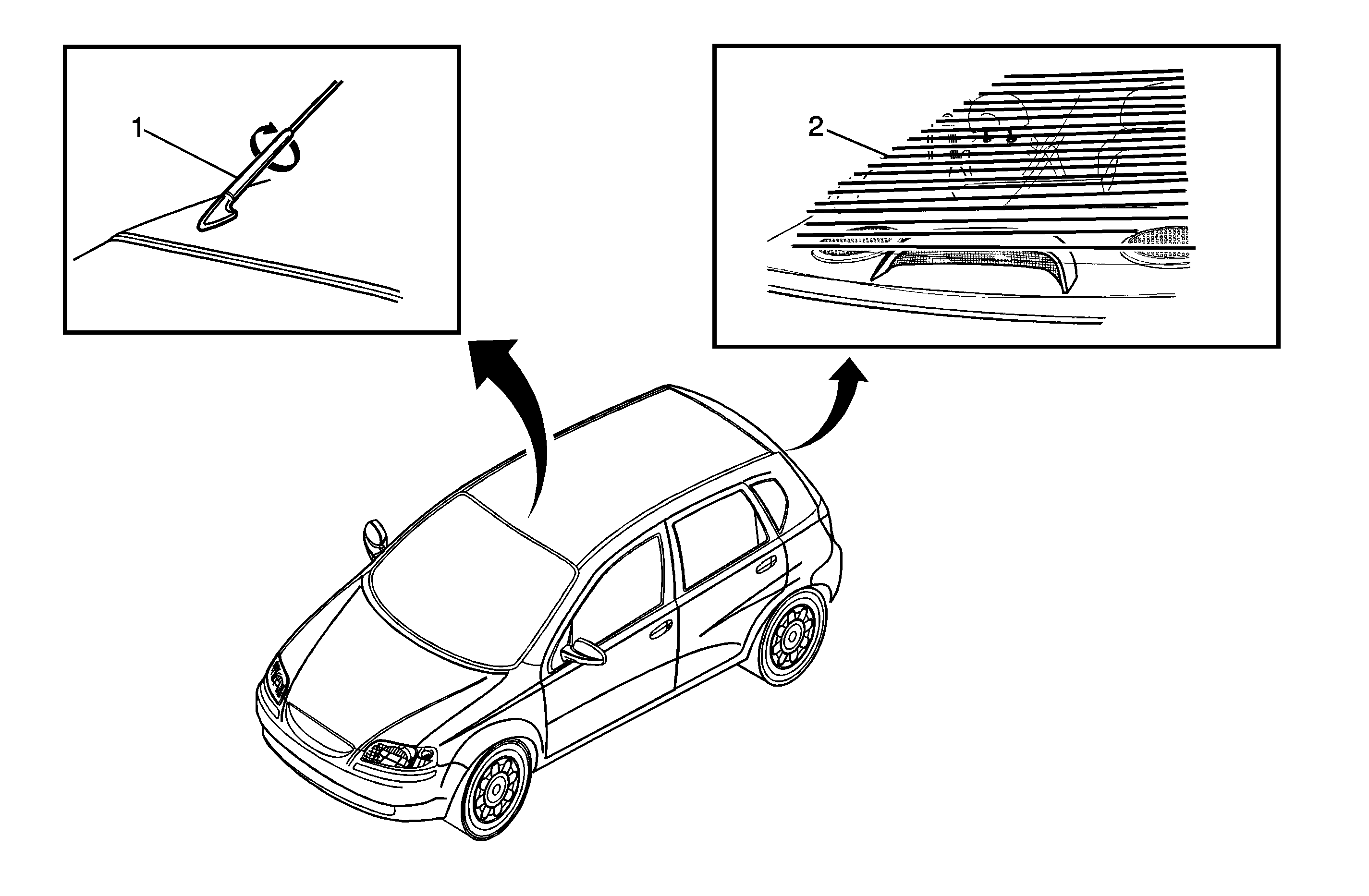 1

2