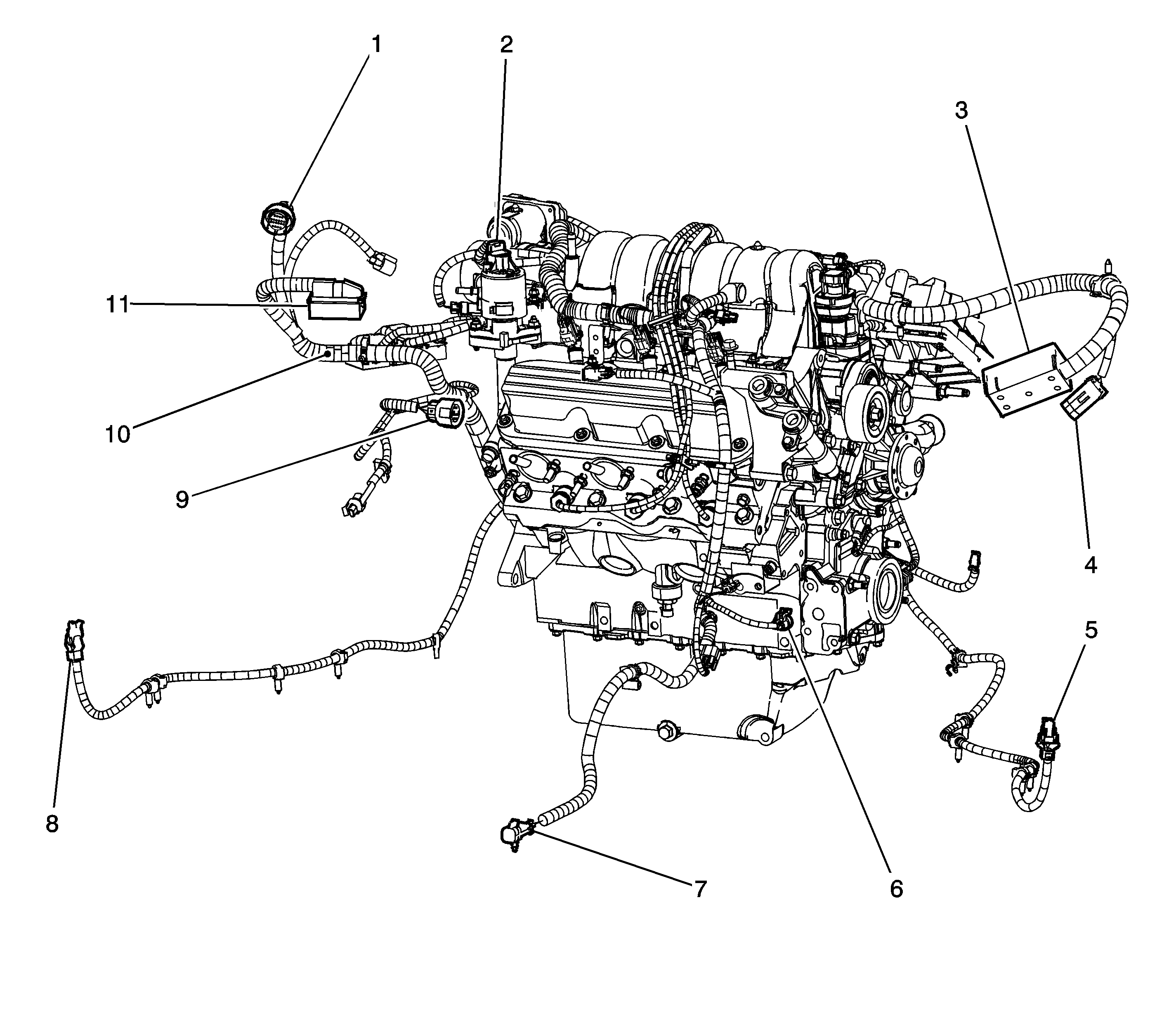 1
2
3
11
10
9
4
5
8
7
6