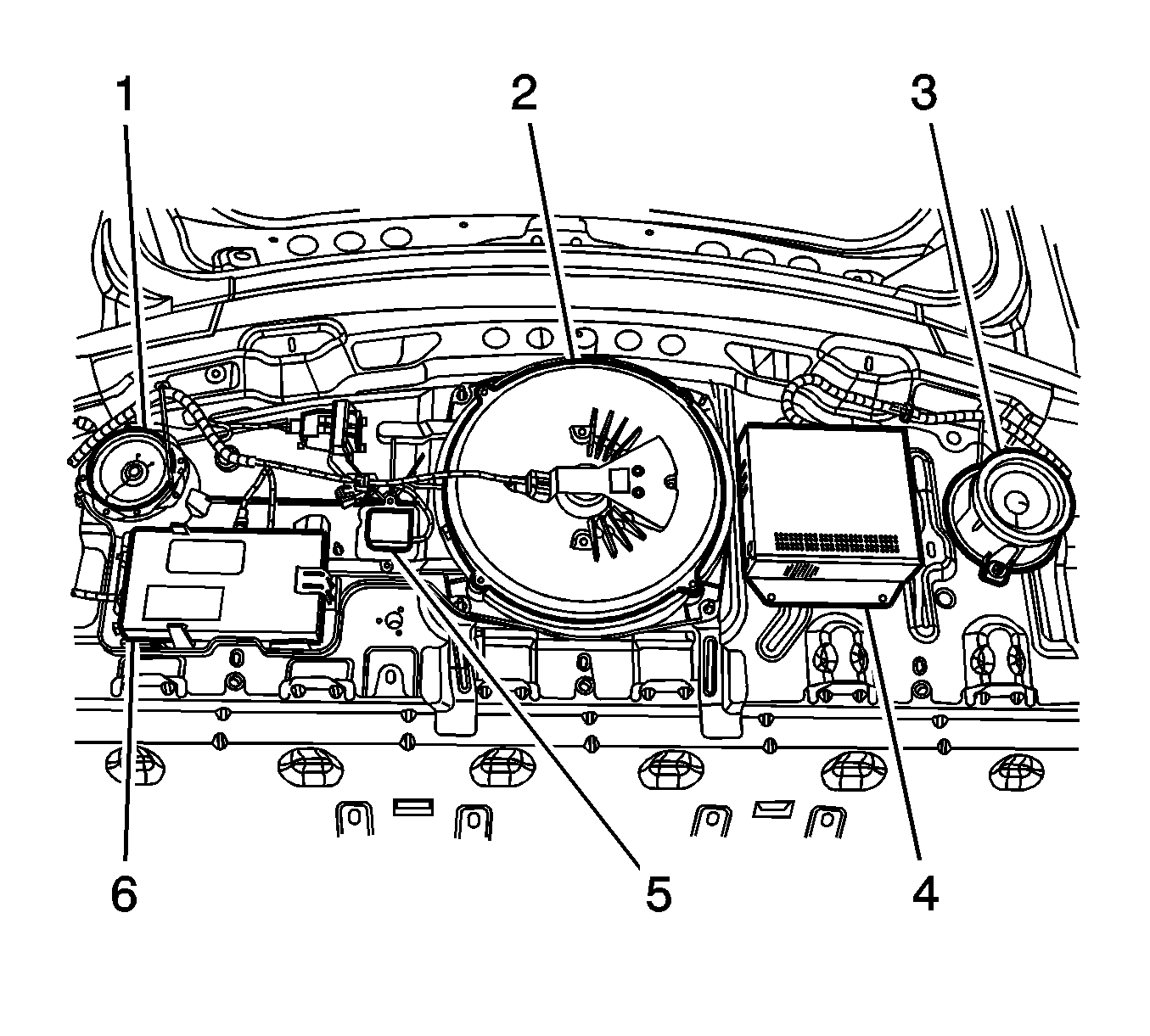 1
2
3
6
5
4