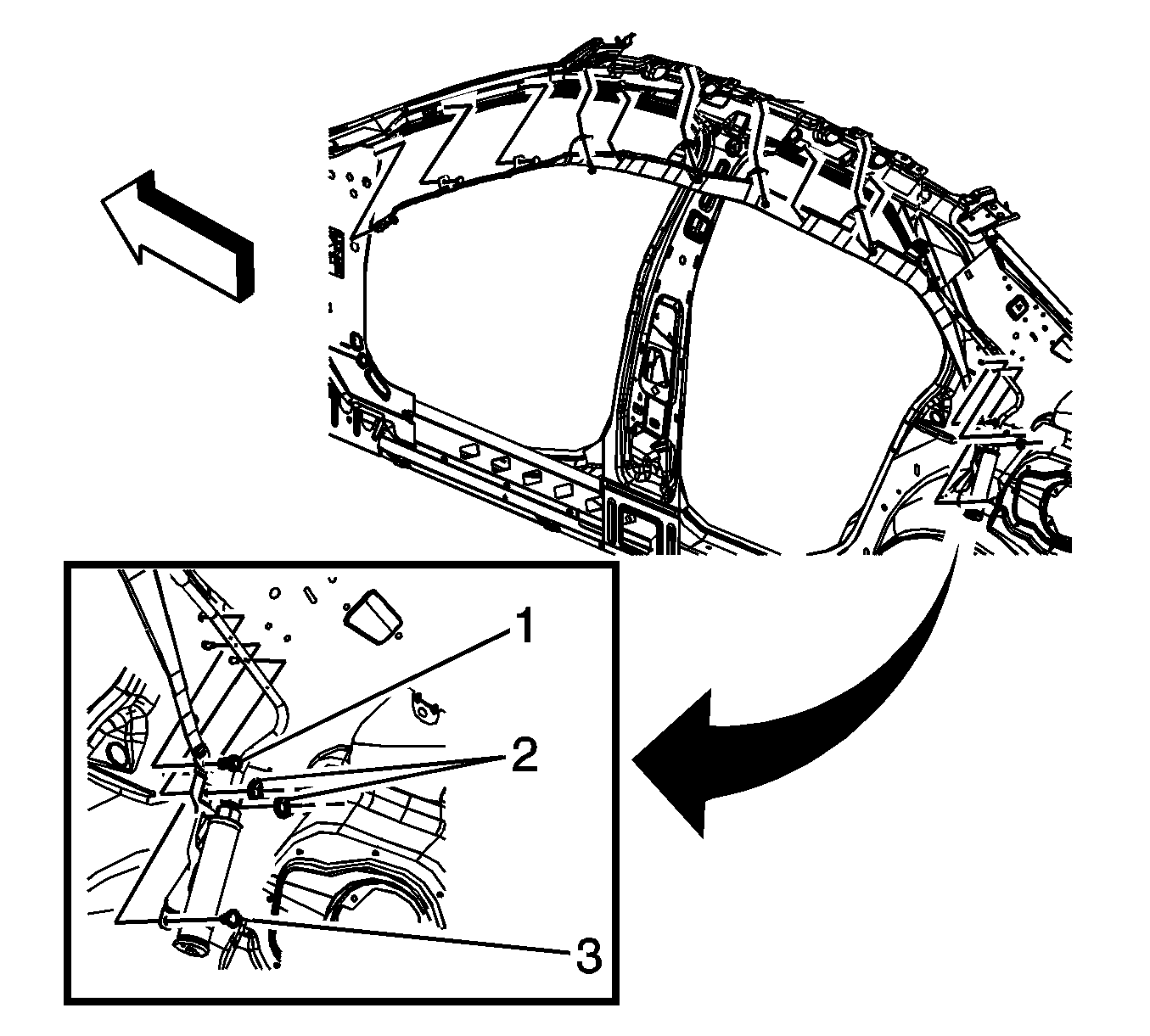 1
2
3