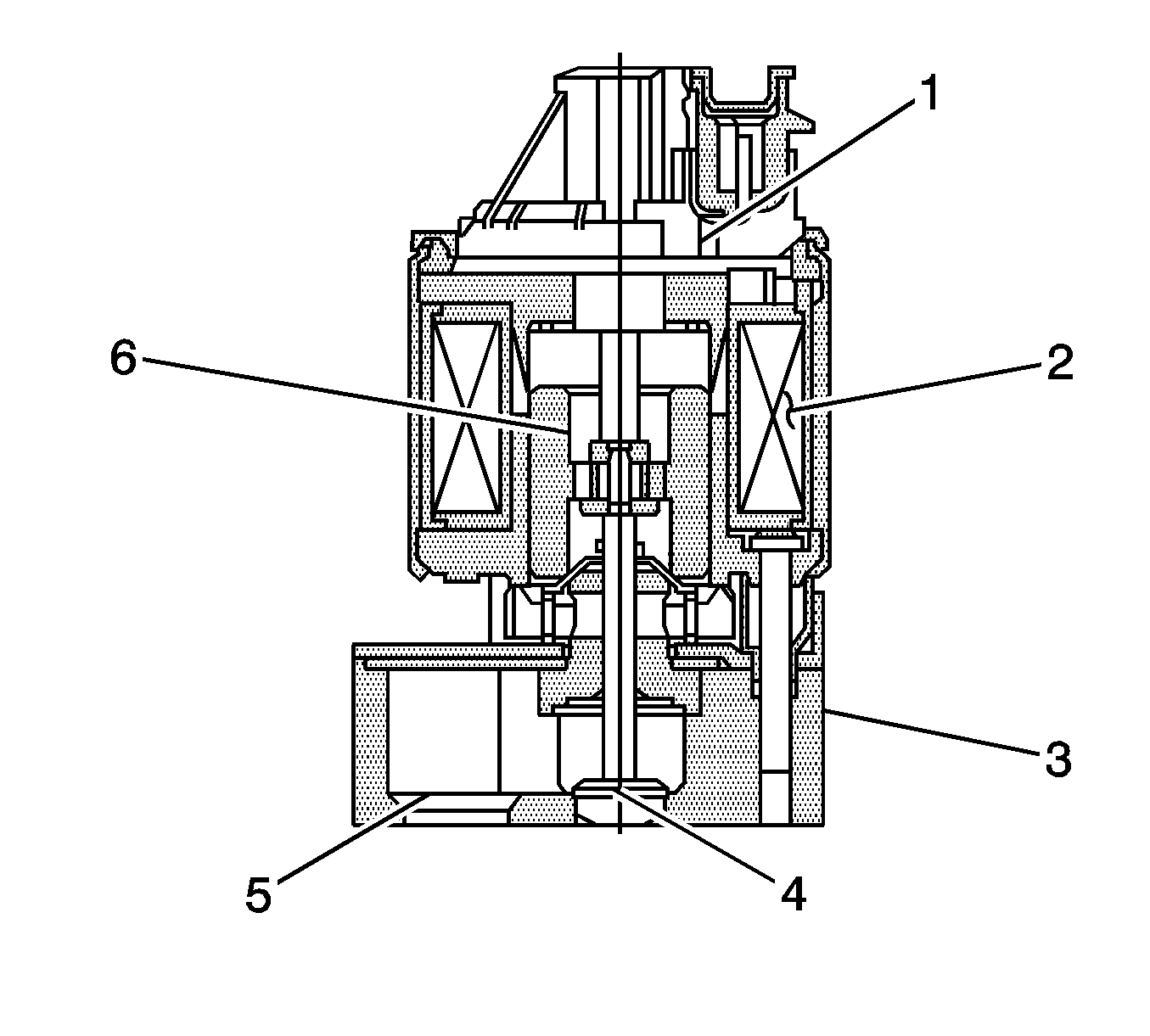 1
6
2
3
5
4