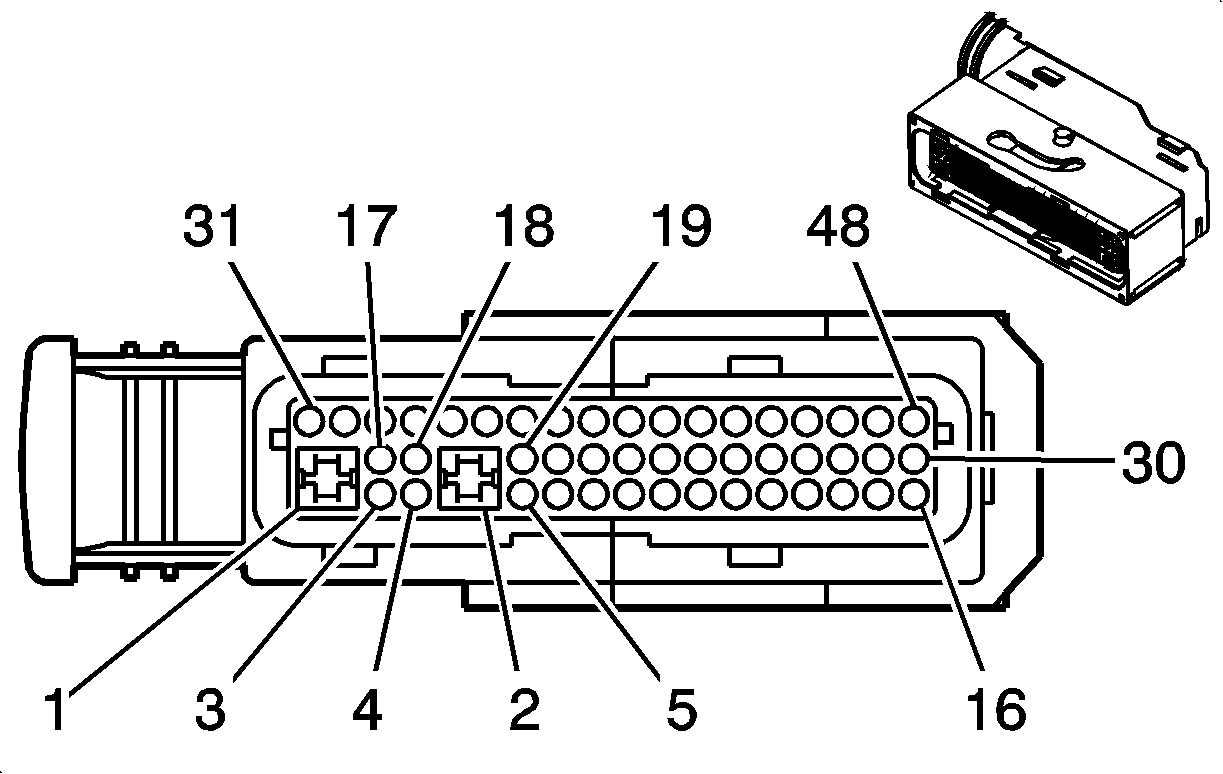 31
17
18
19
48
30
1
3
4
2
5
16