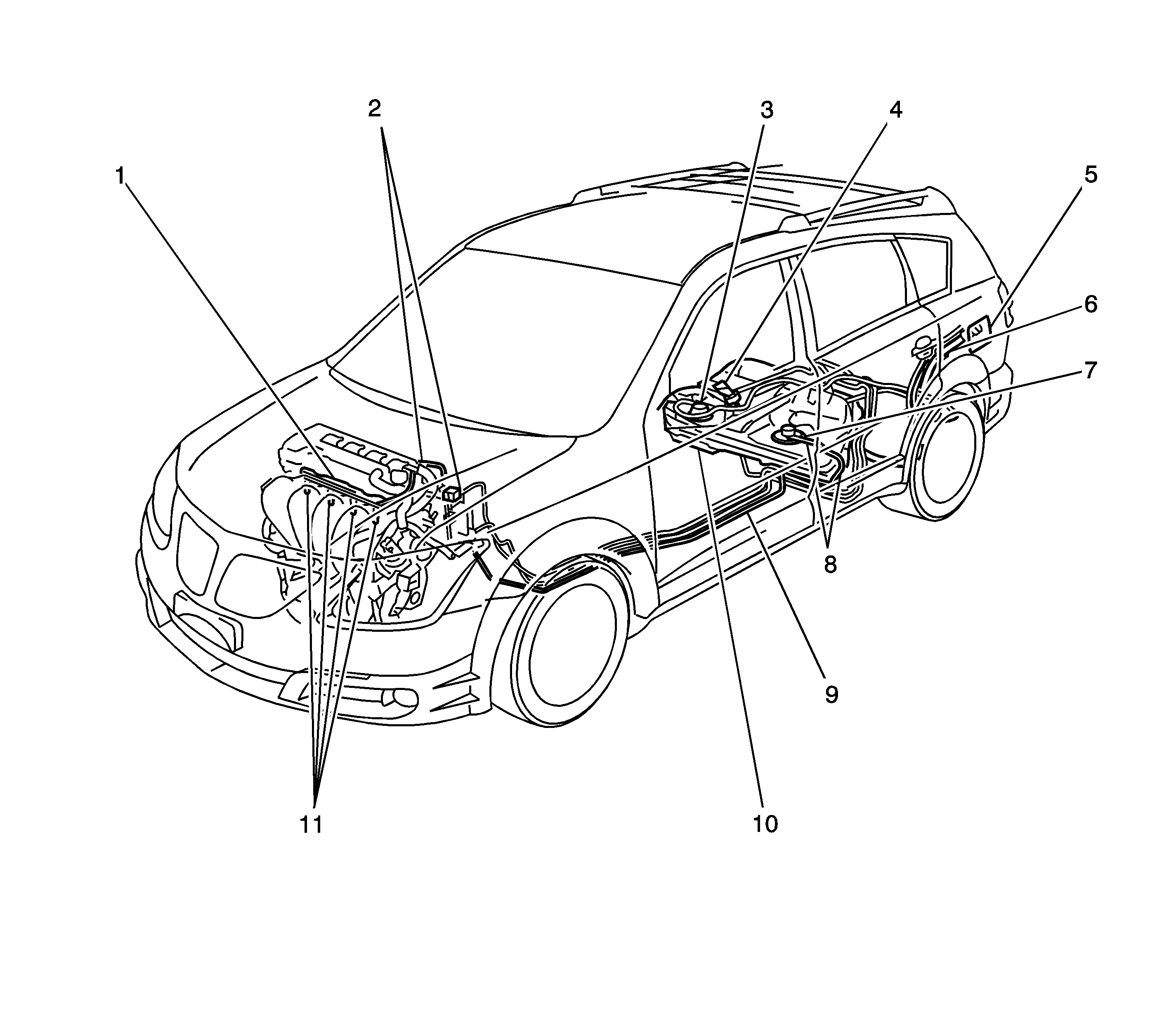 2
3
4
1
5
6
7
8
9
11
10