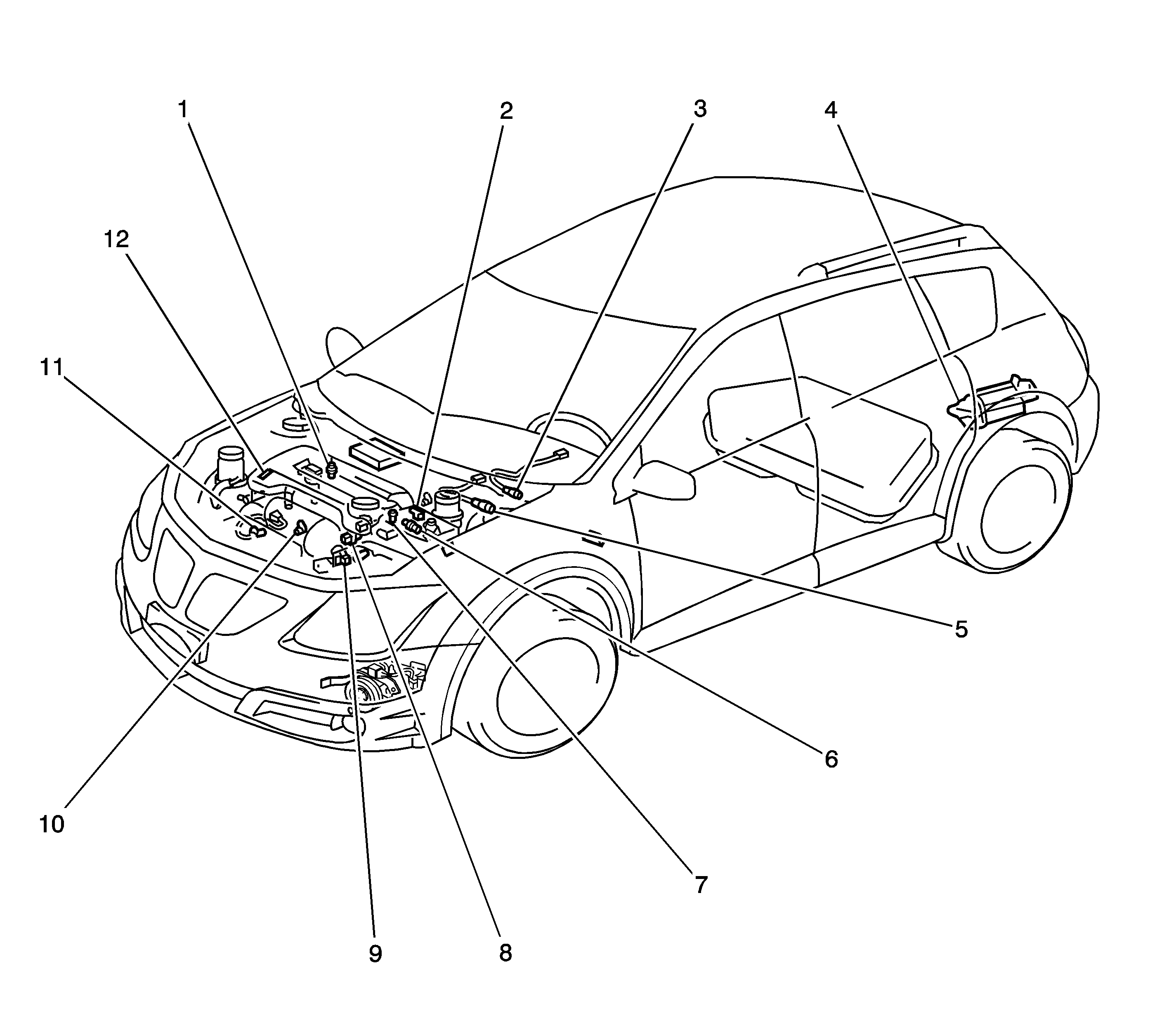 1
2
3
4
12
11
5
6
10
7
9
8