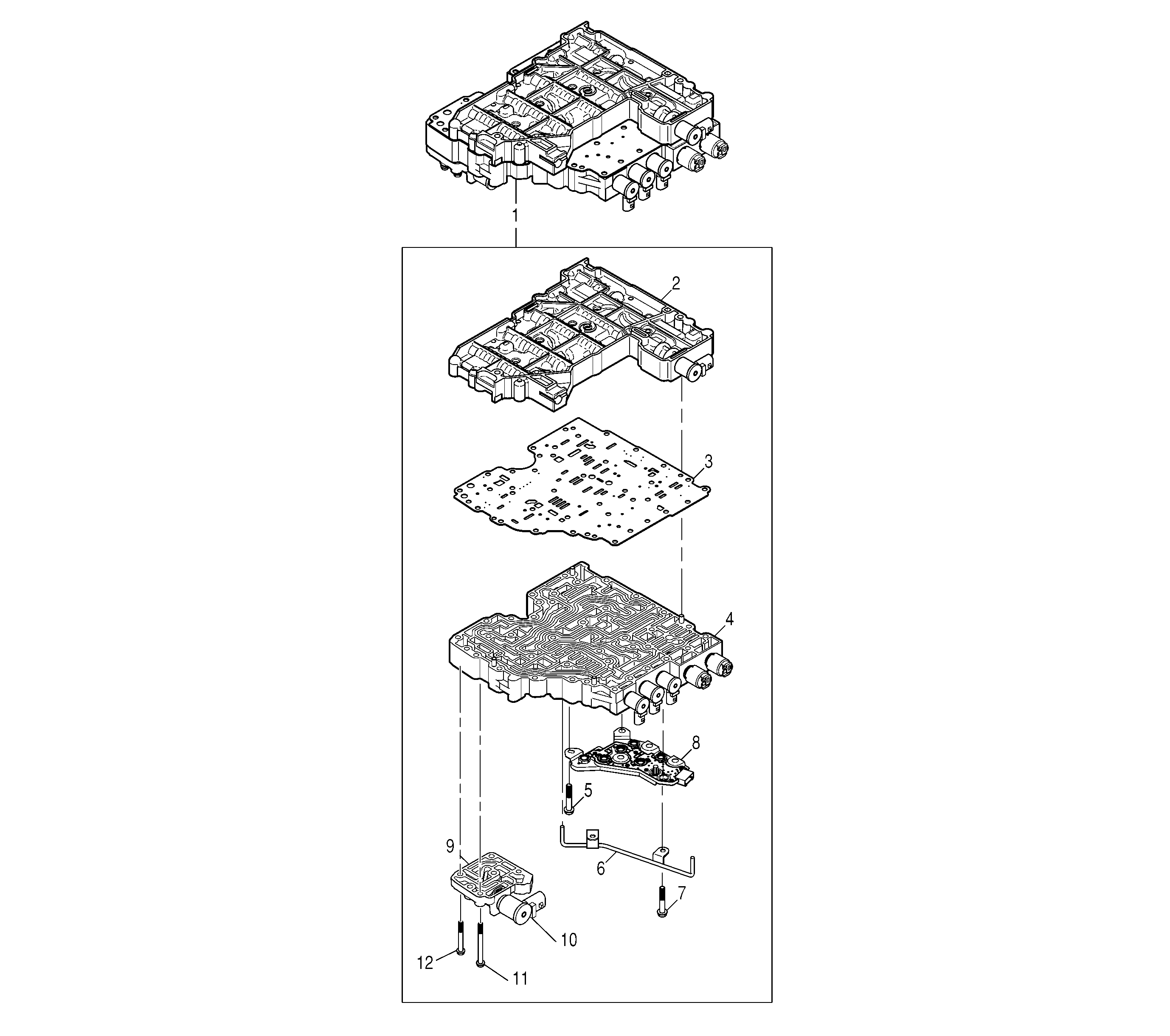 1

2

3

4

8

5

9

6

7

10

12

11