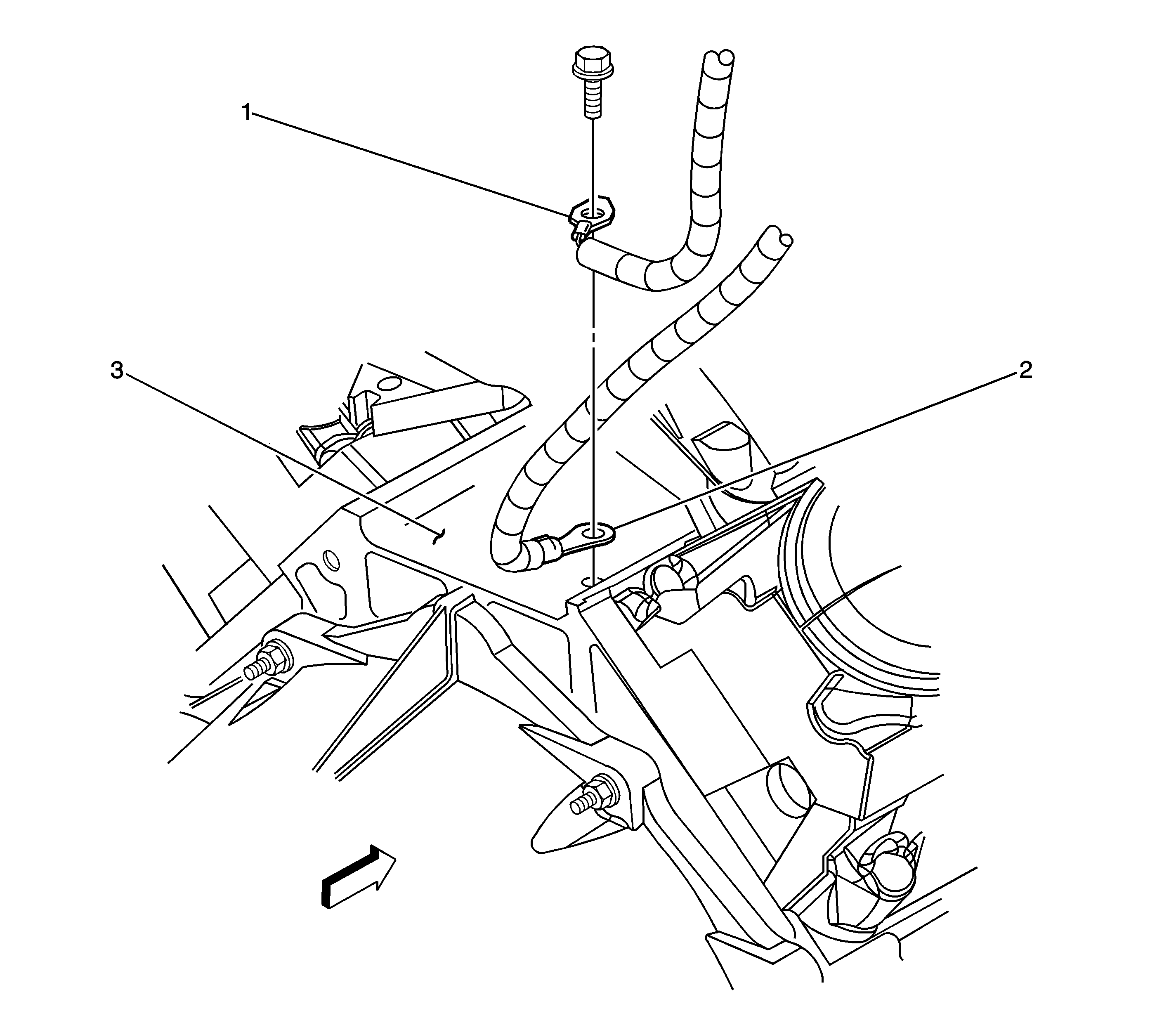 1

3

2