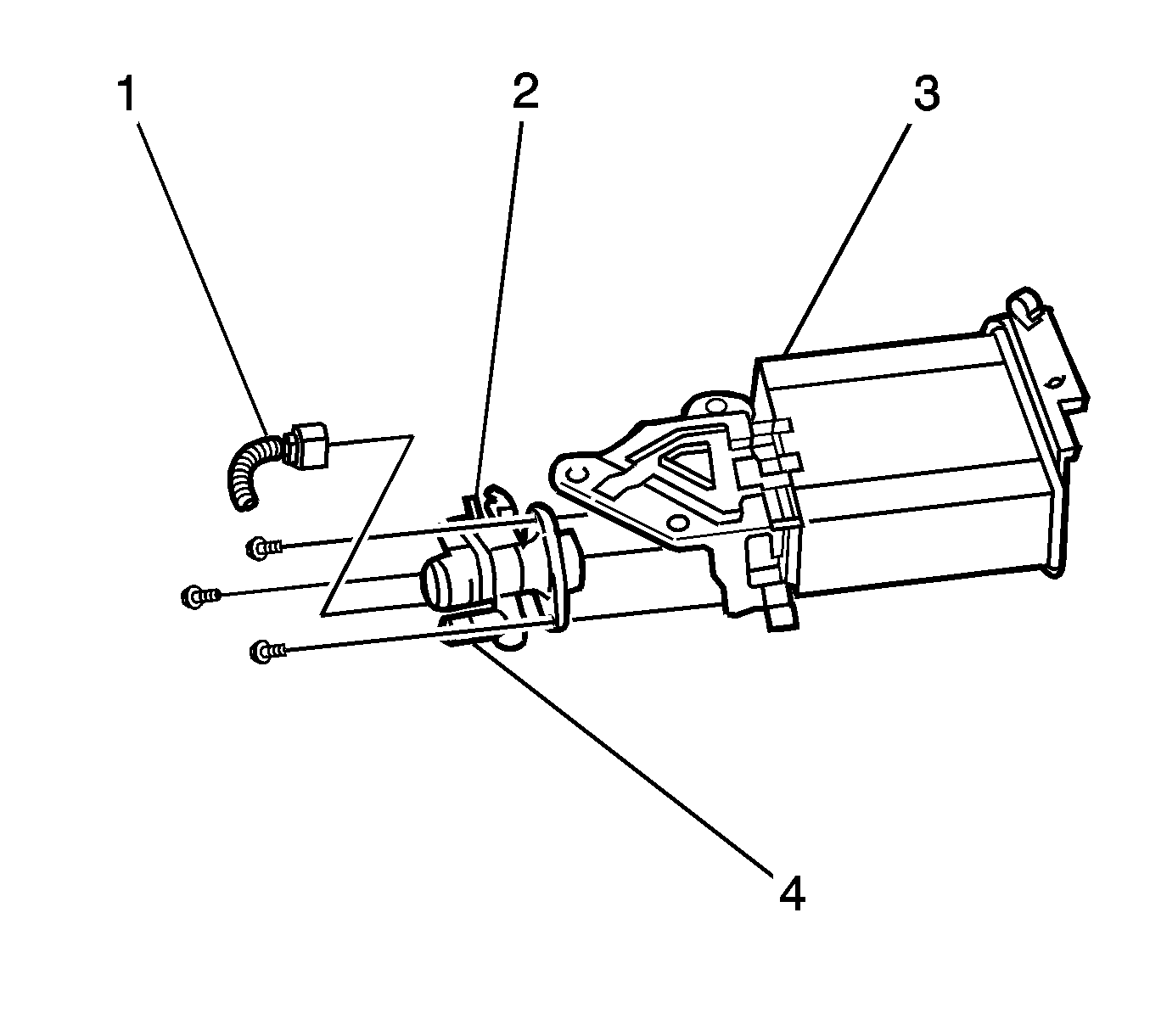 1
2
3
4