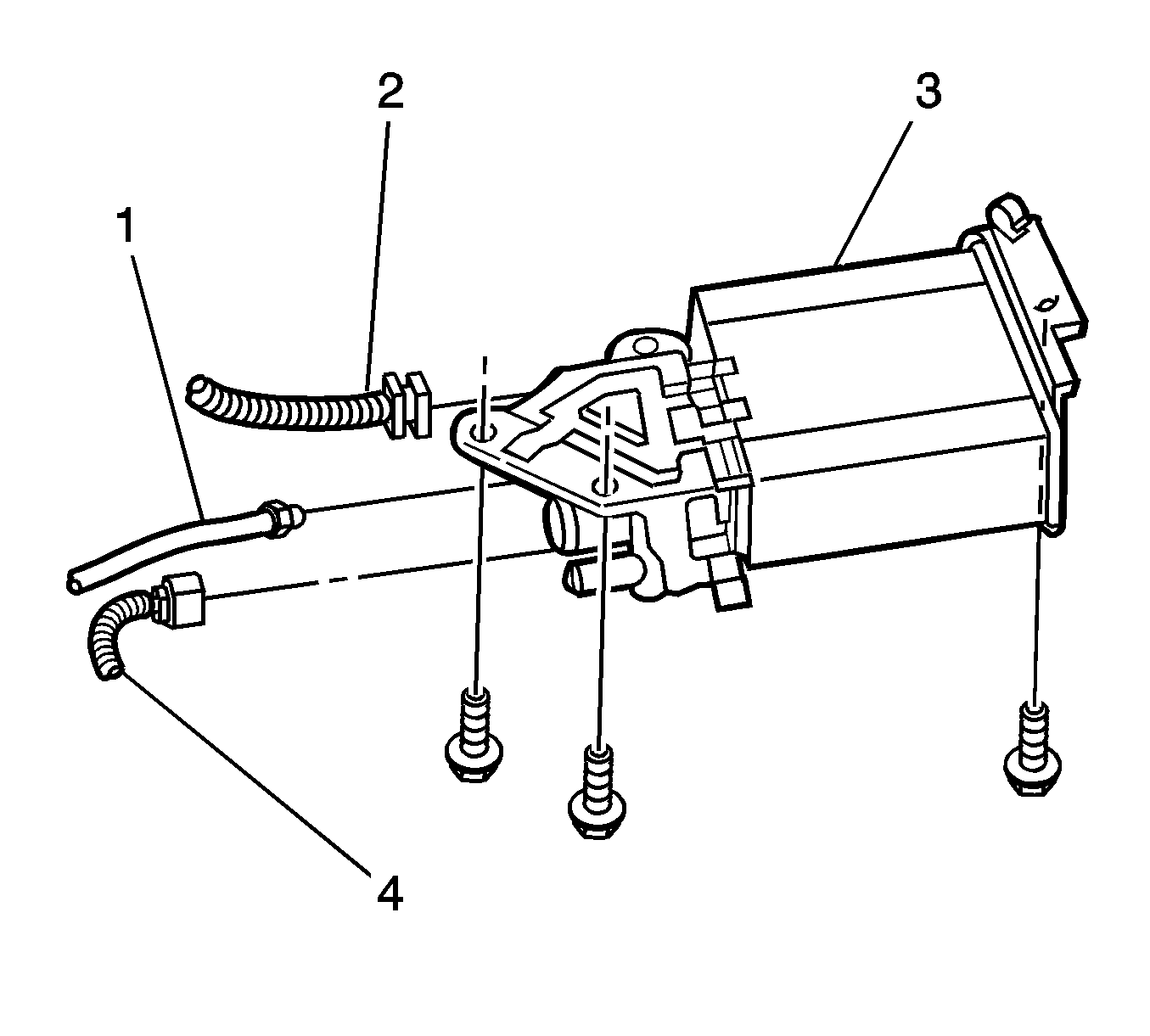 2
3
1
4