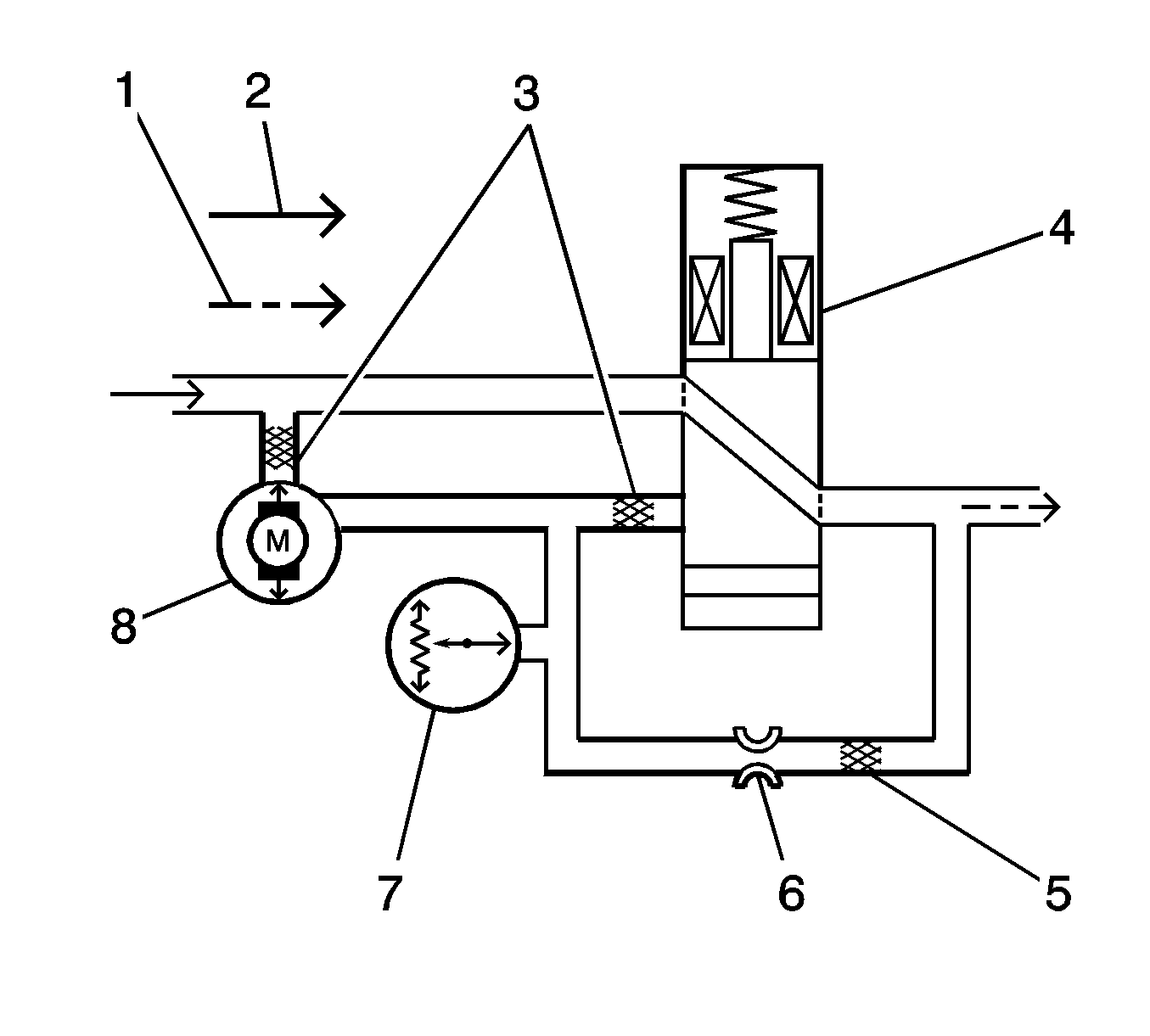 1
2
3
4
M
8
7
6
5