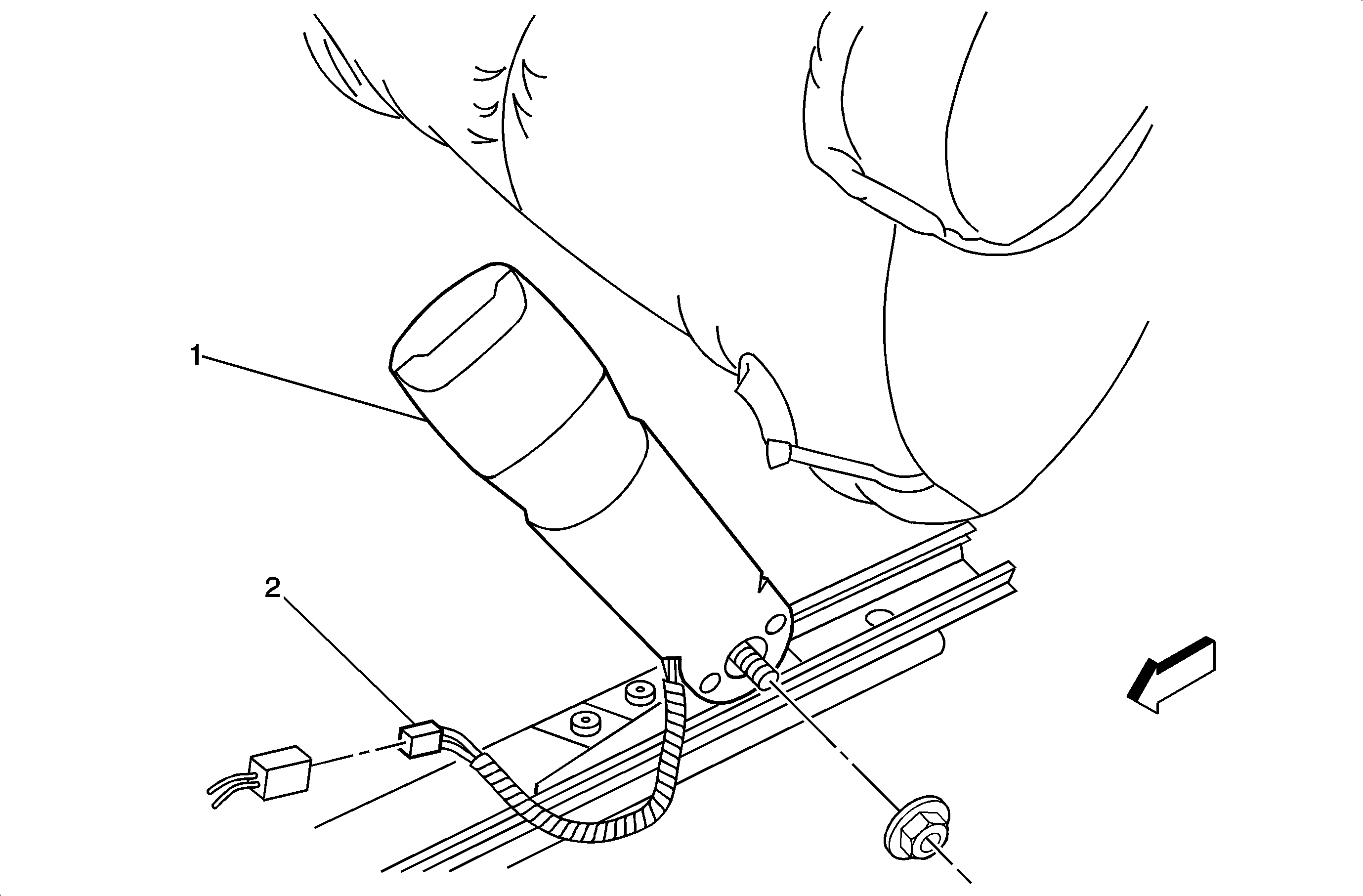 1

2