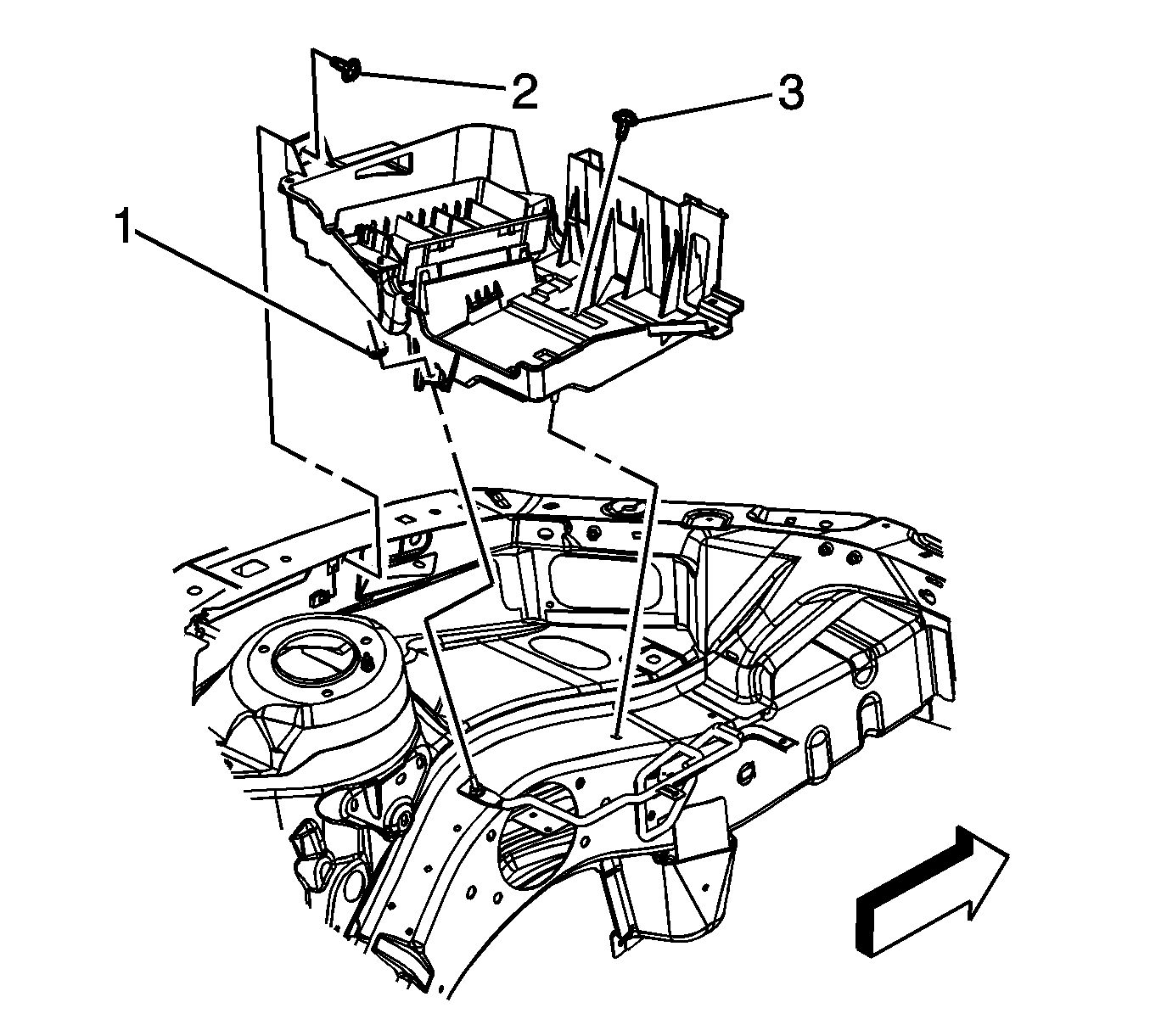 2
3
1