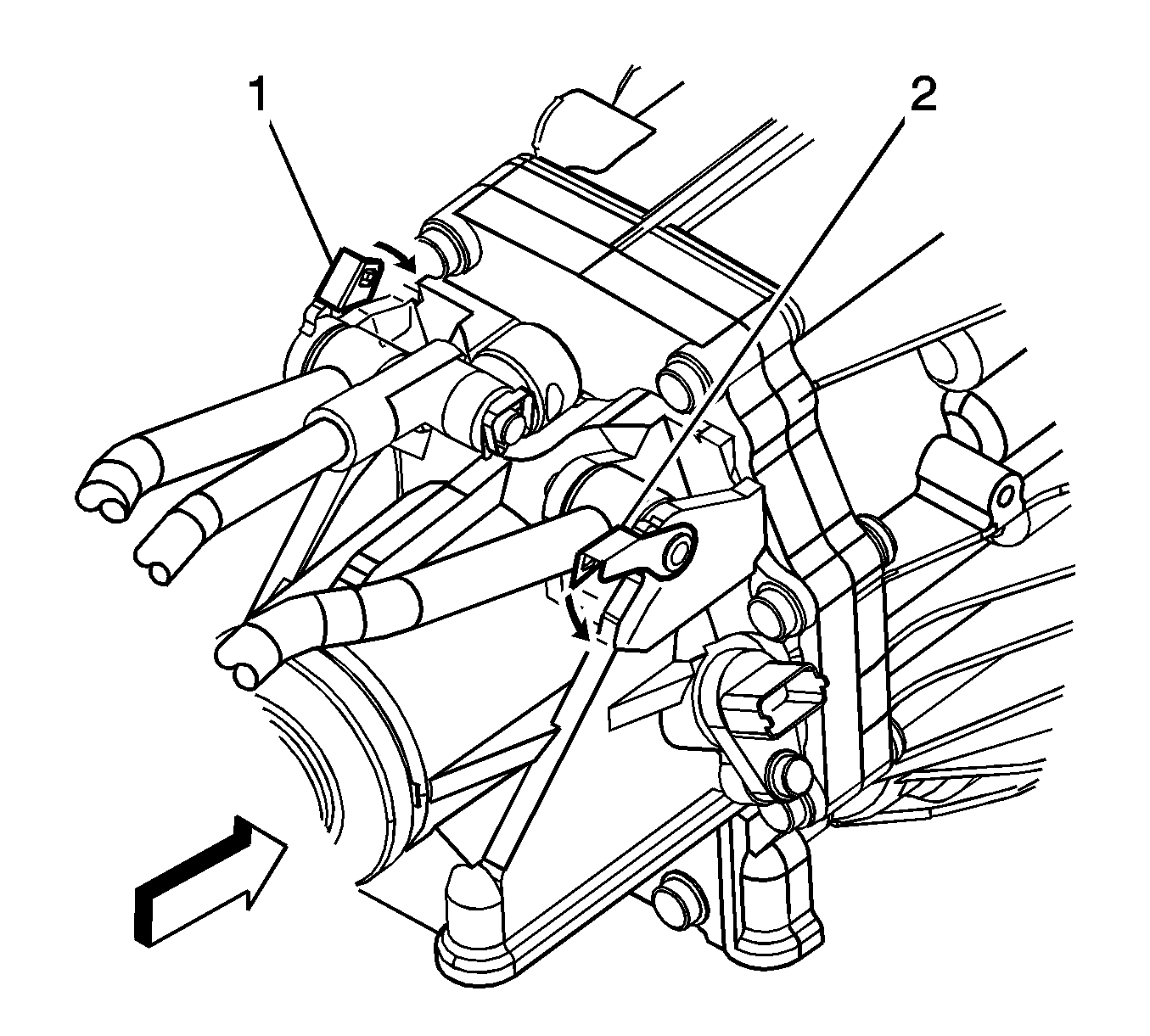 1

2