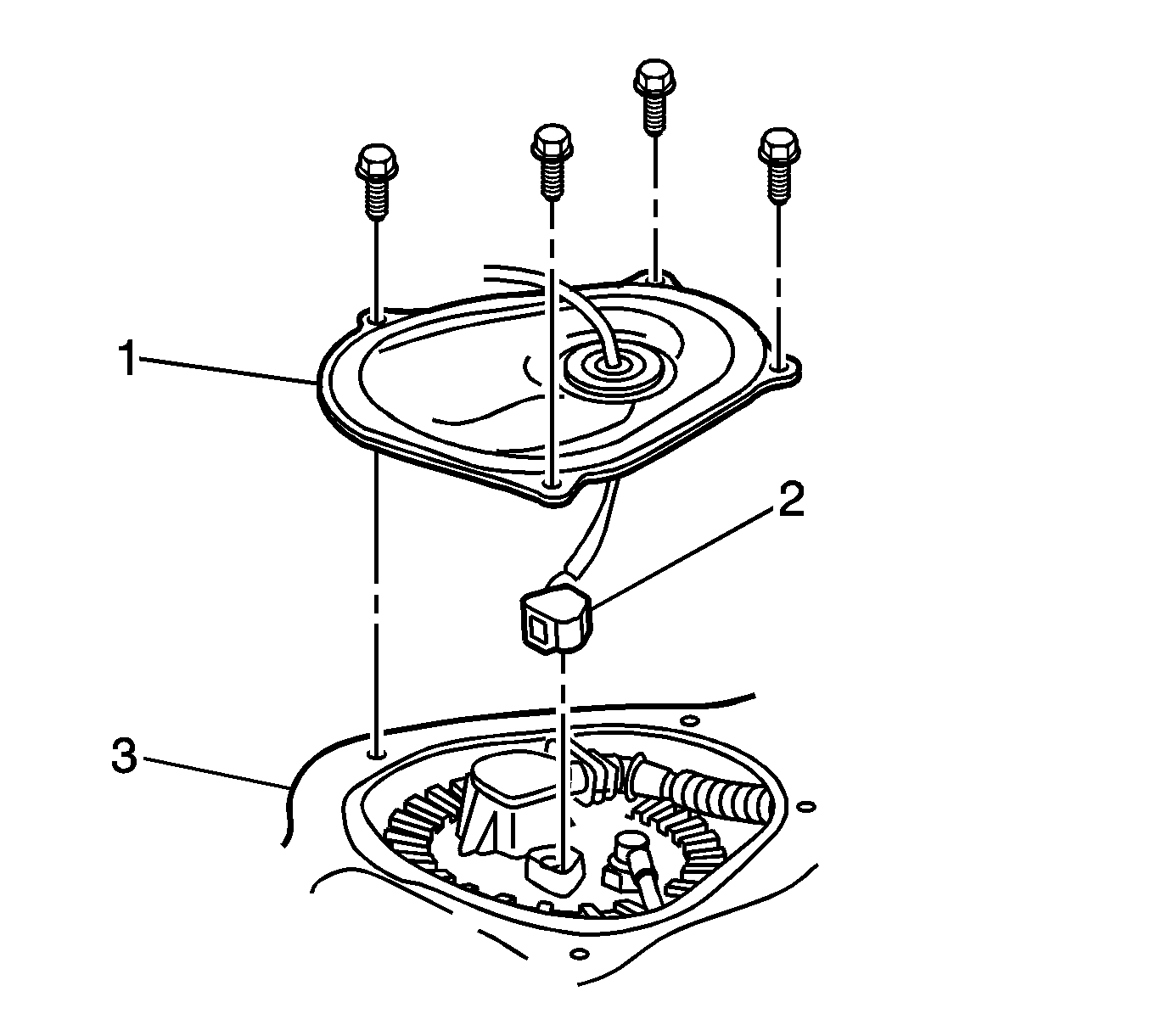 1
2
3