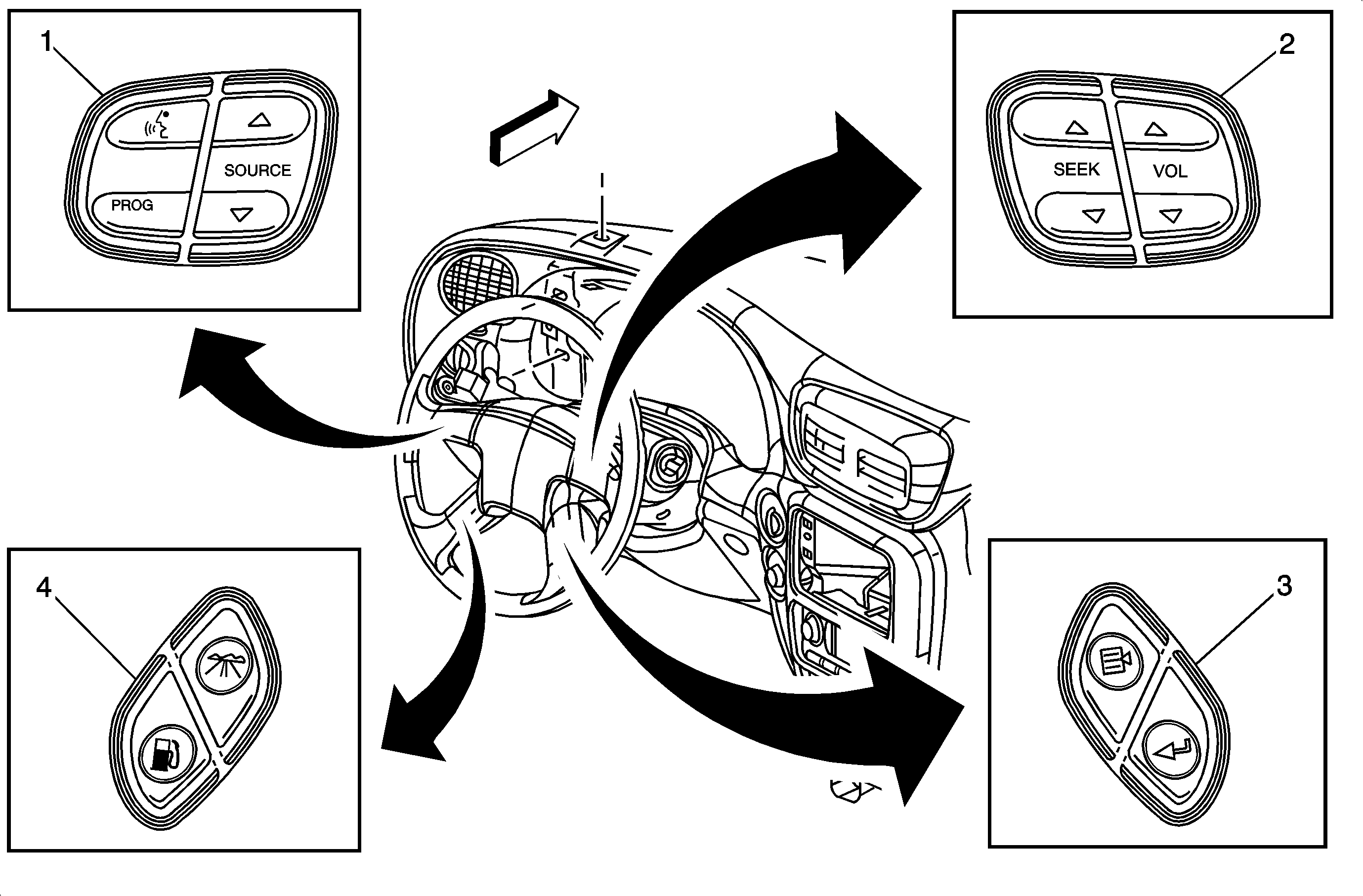 1

SOURCE

PROG

2

SEEK

VOL

4

3