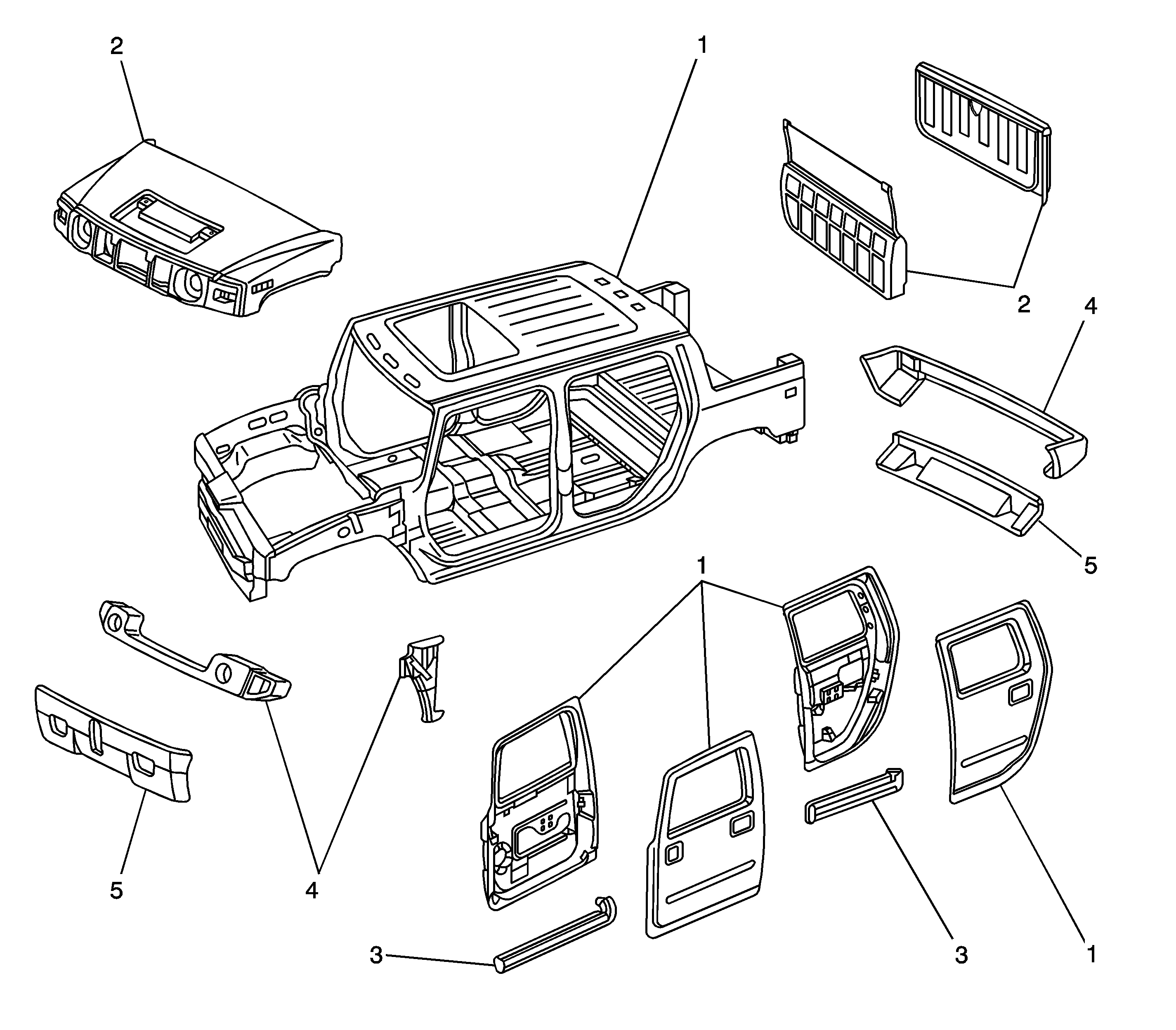 2
1
2
4
5
1
5
4
3
3
1