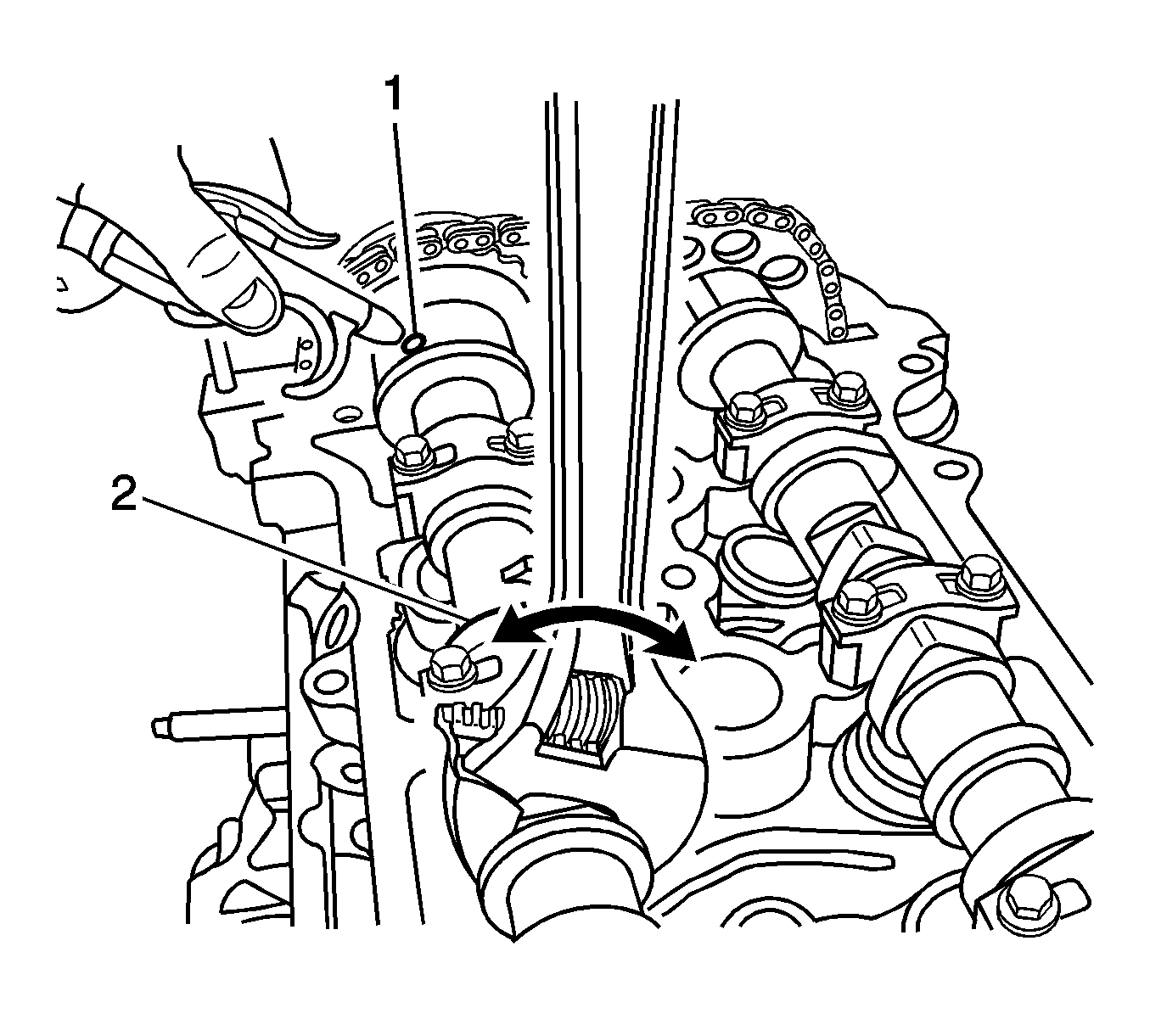 1
2