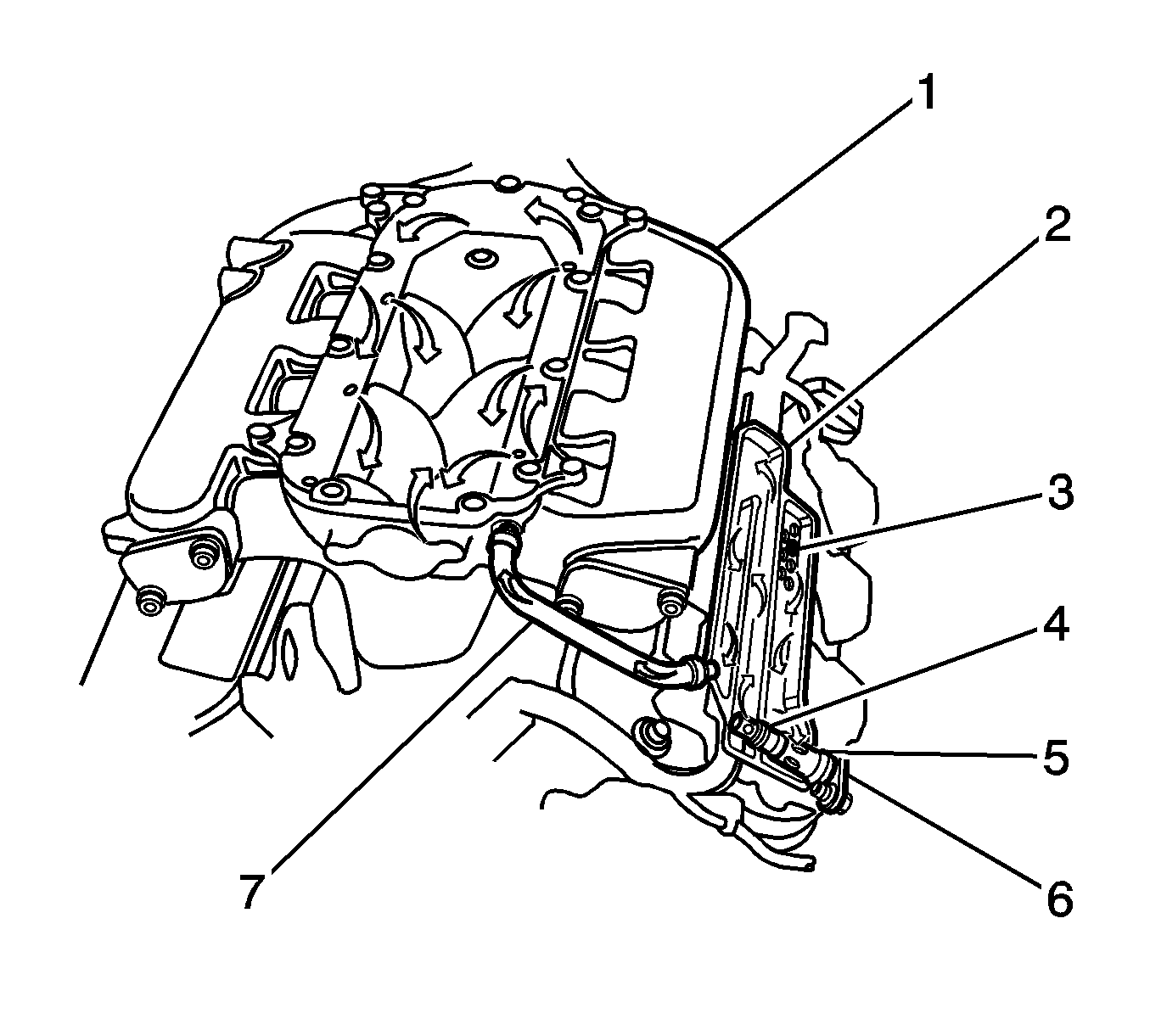 1
2
3
4
5
6
7