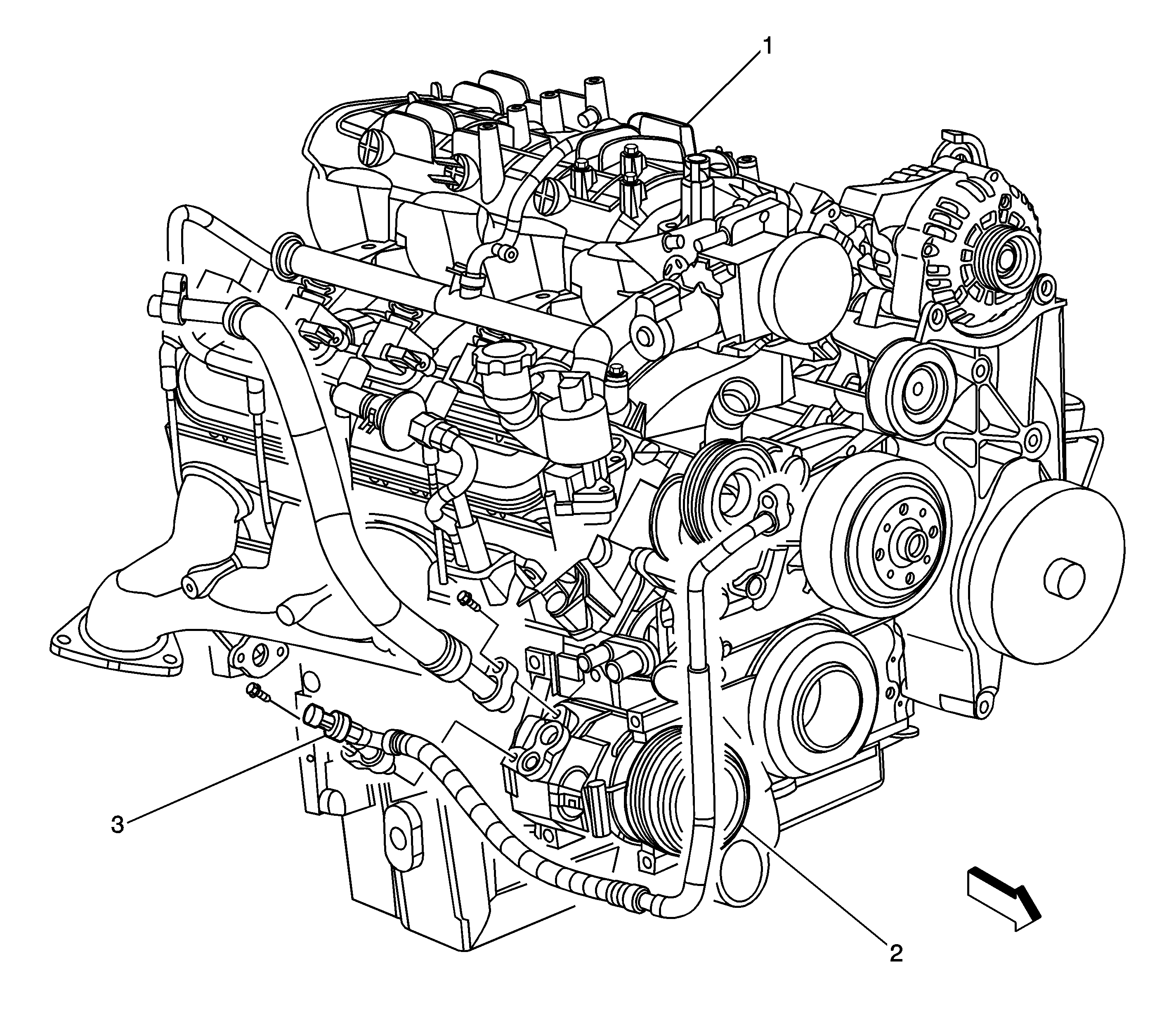 1
3
2