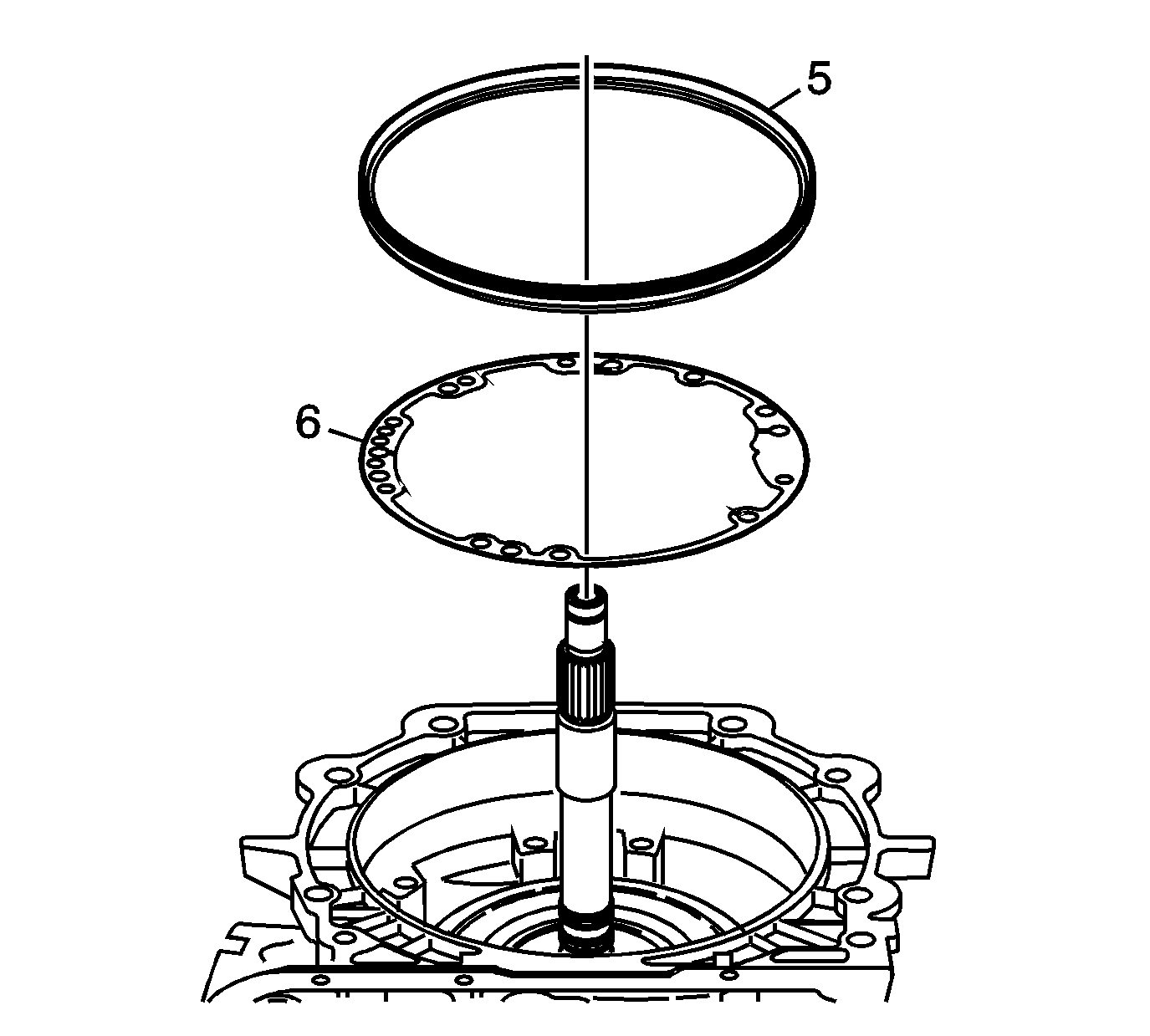 5

6