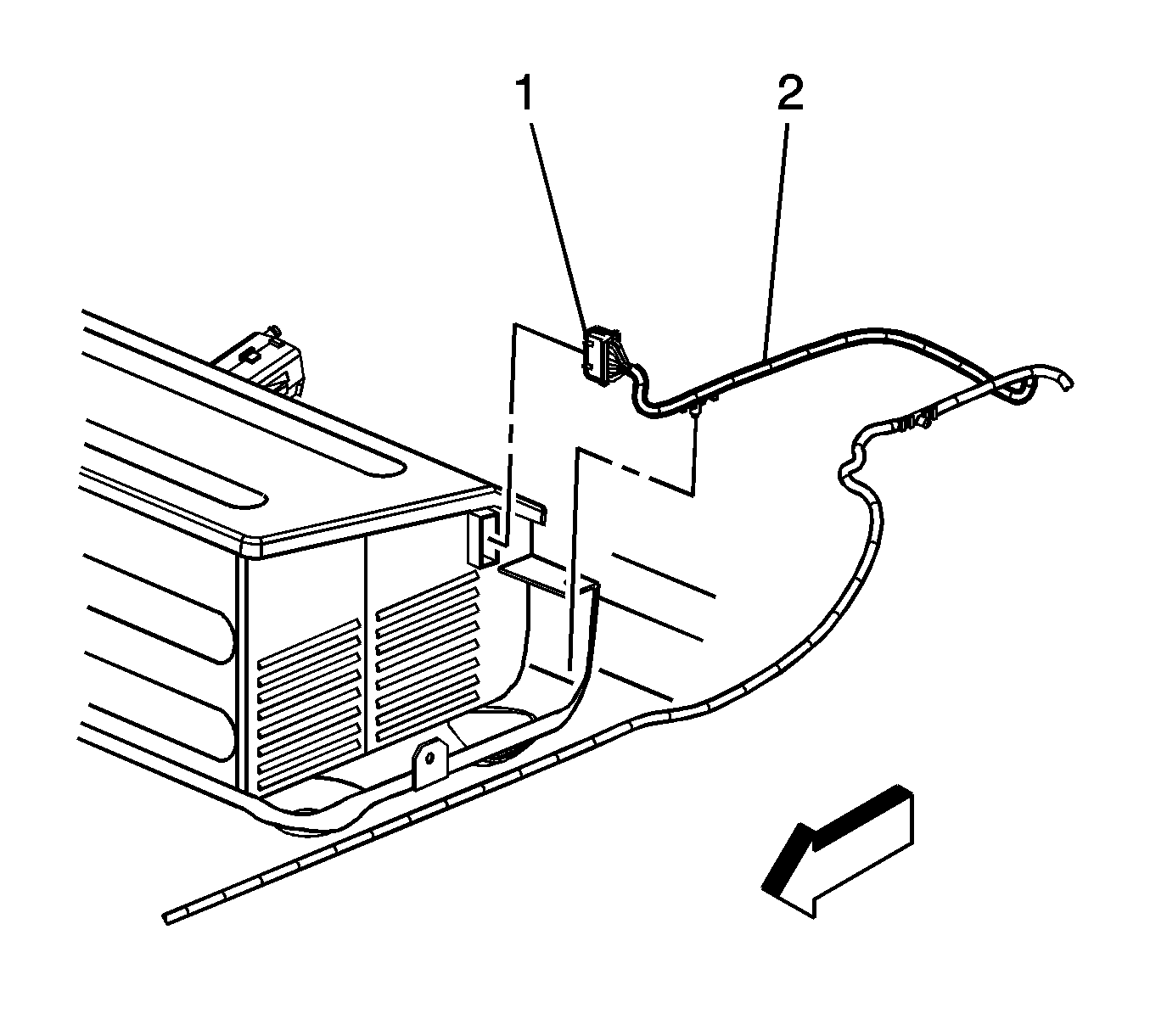 1
2