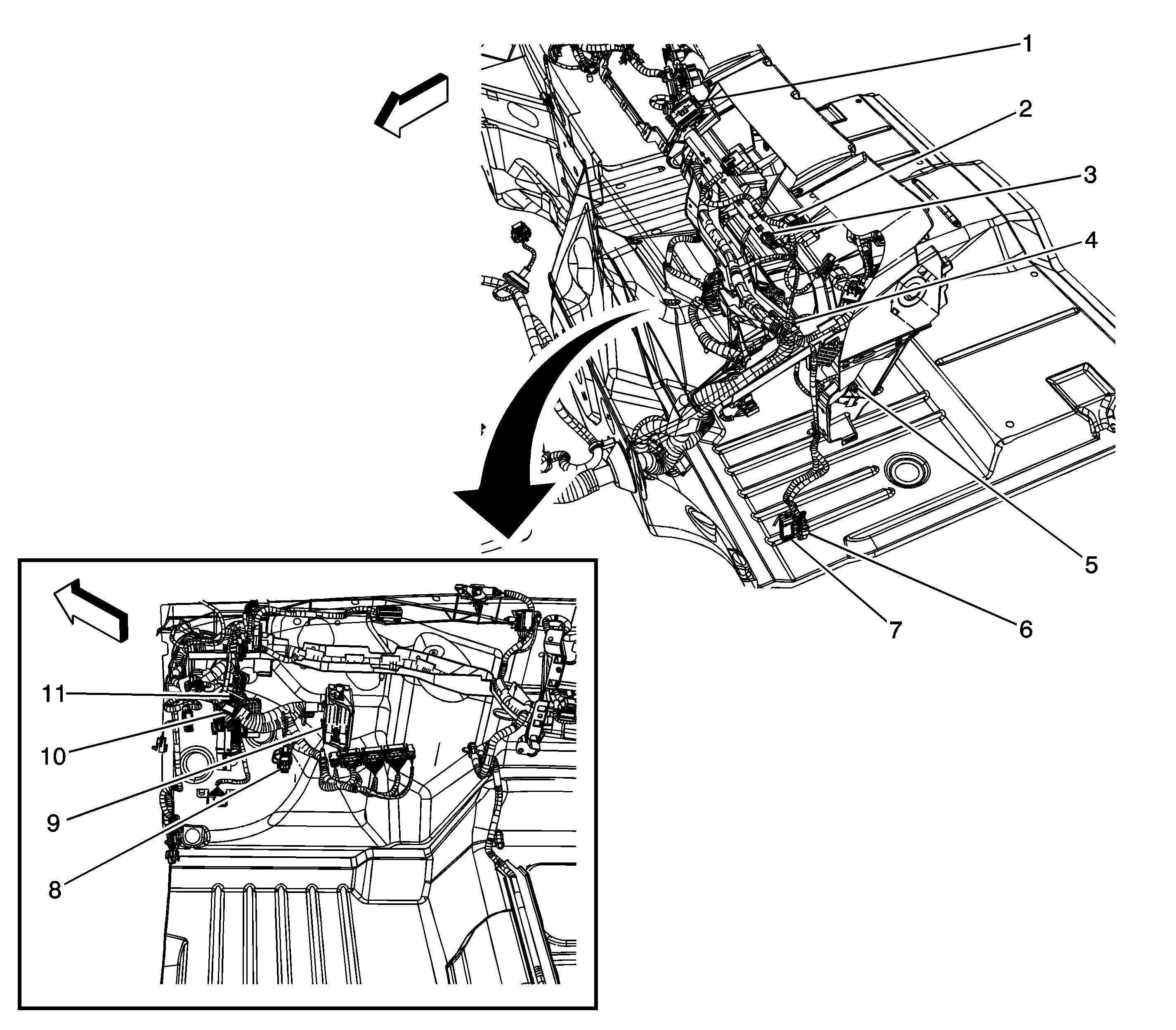 1
2
3
4
5
6
7
11
10
9
8