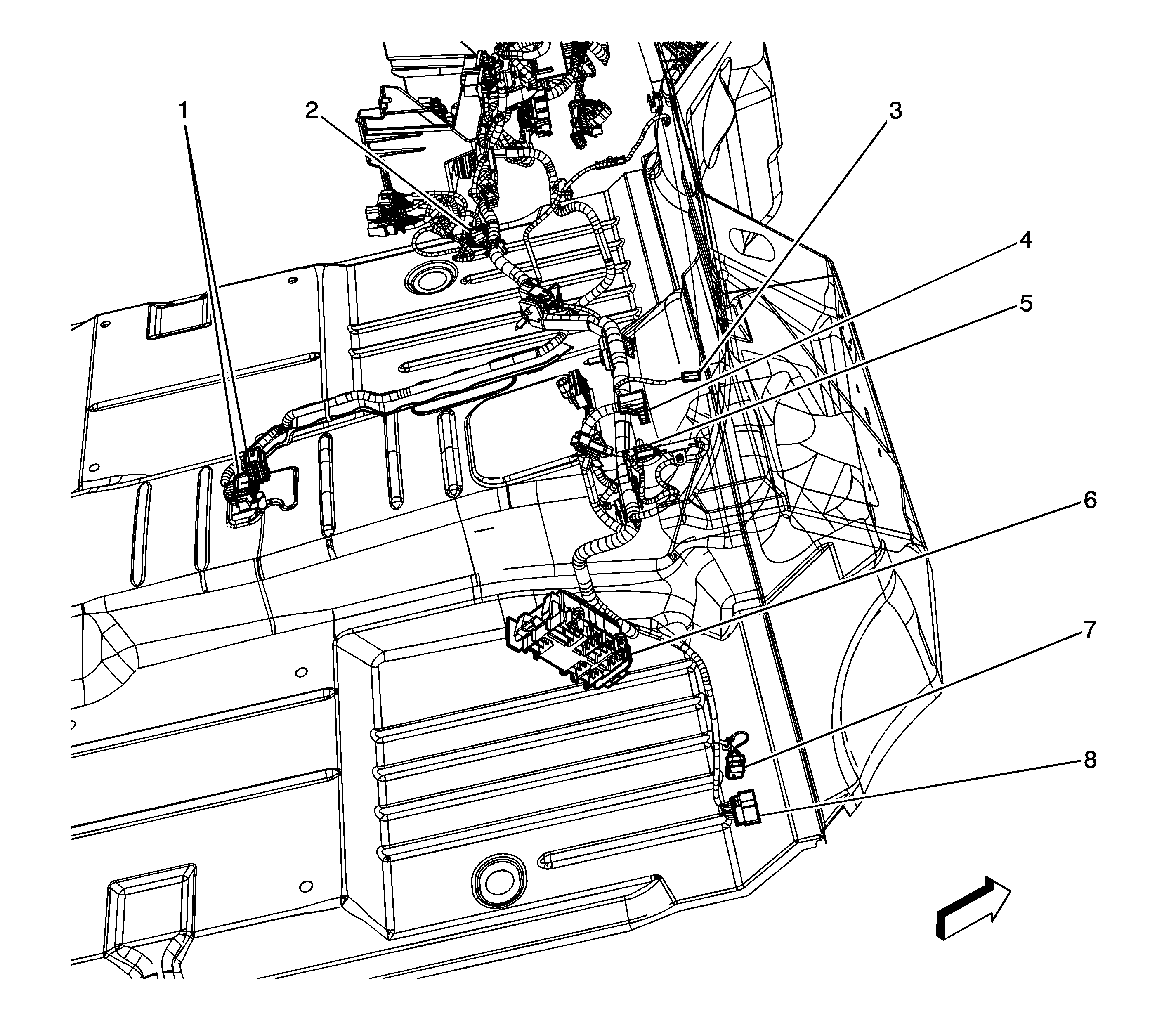 1
2
3
4
5
6
7
8