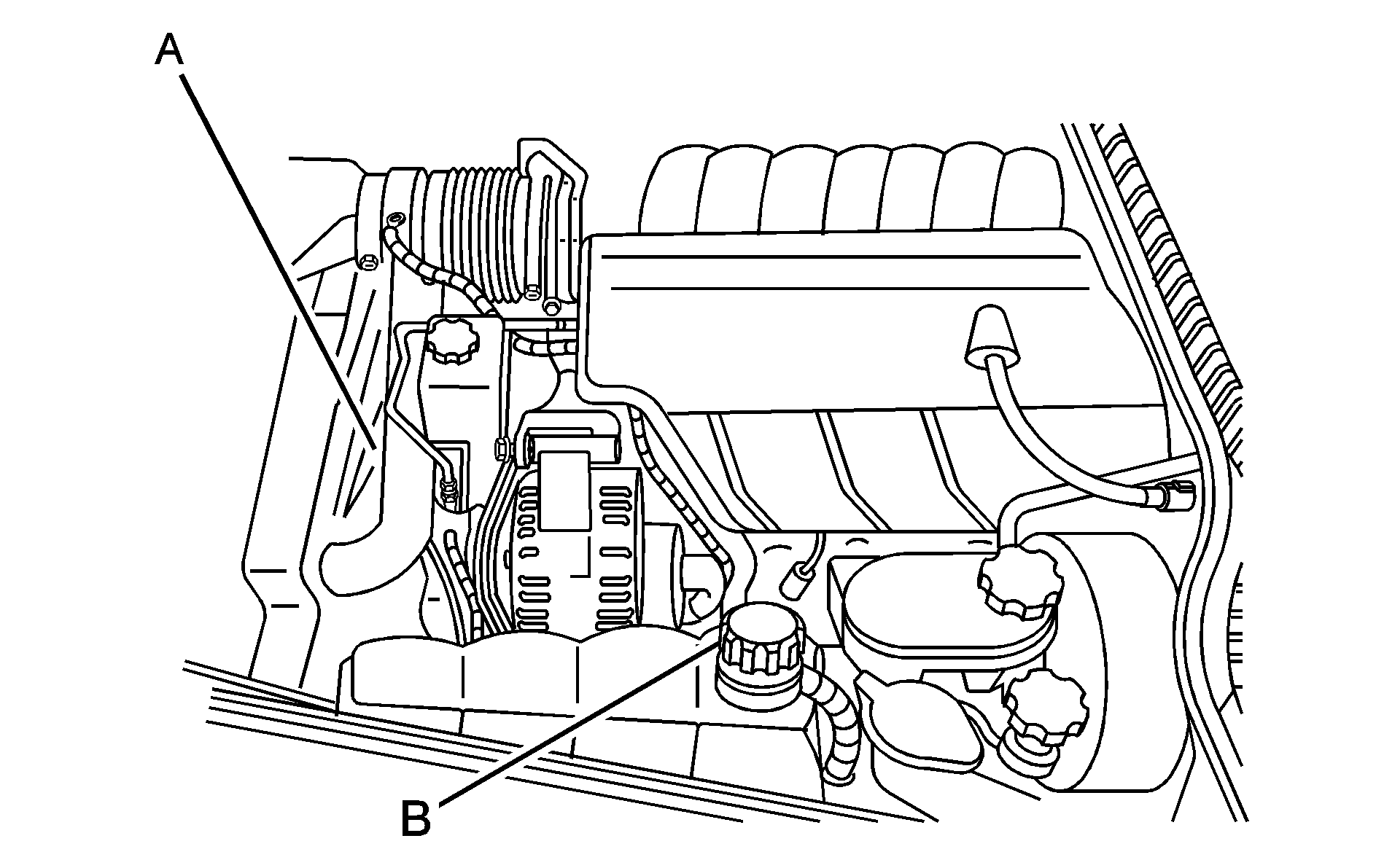 A

B