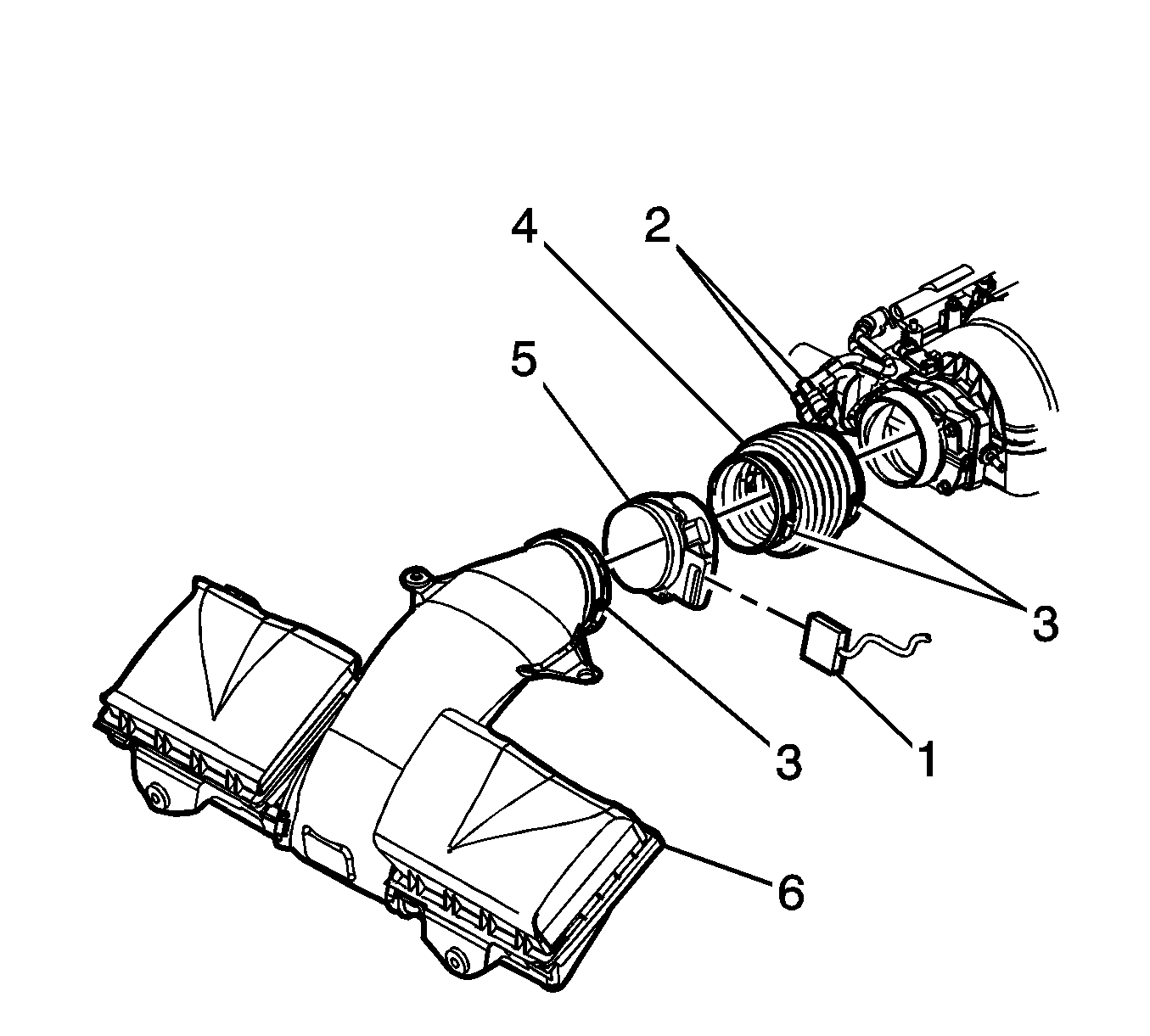 4
2
5
3
3
1
6