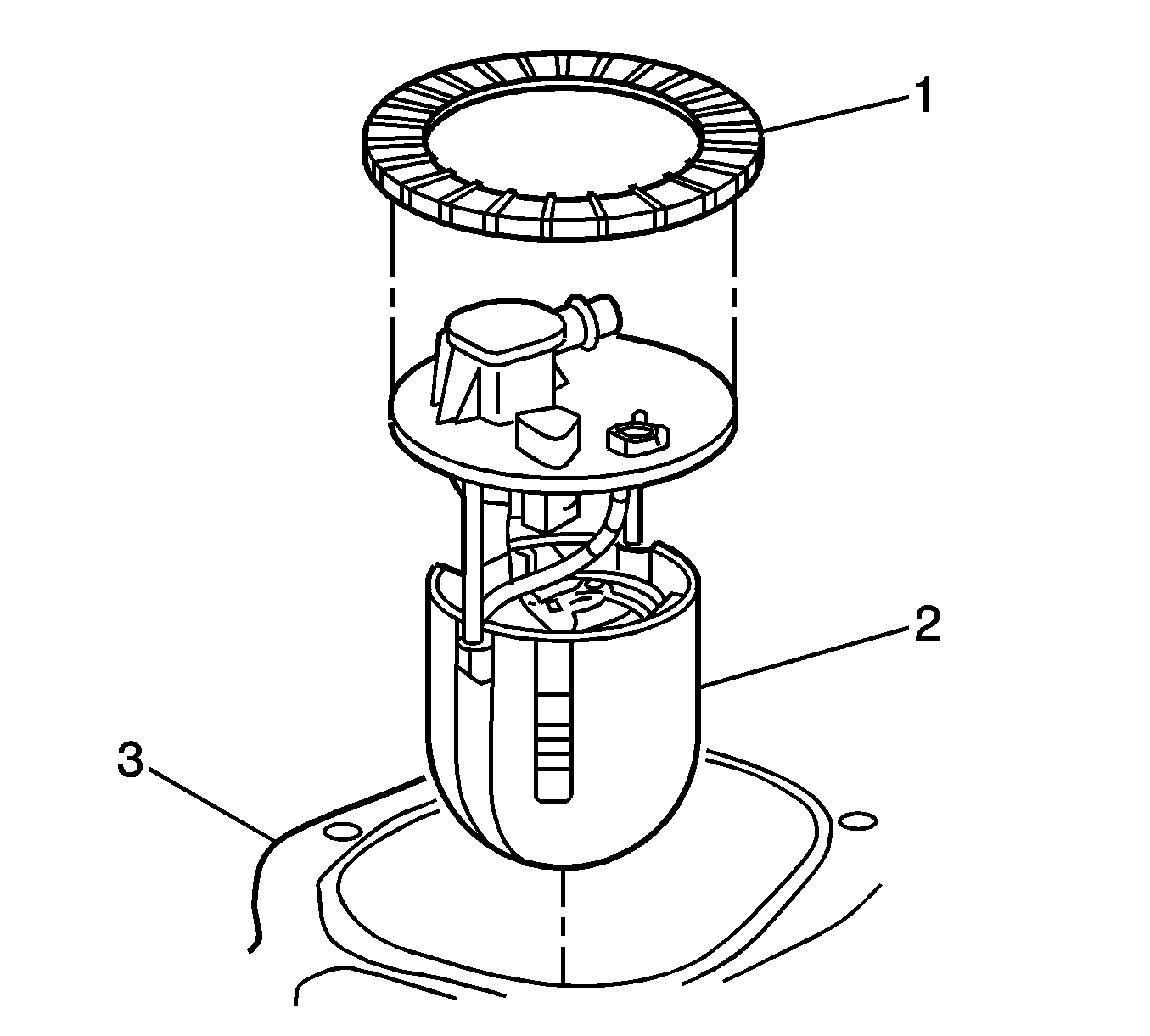 1
2
3