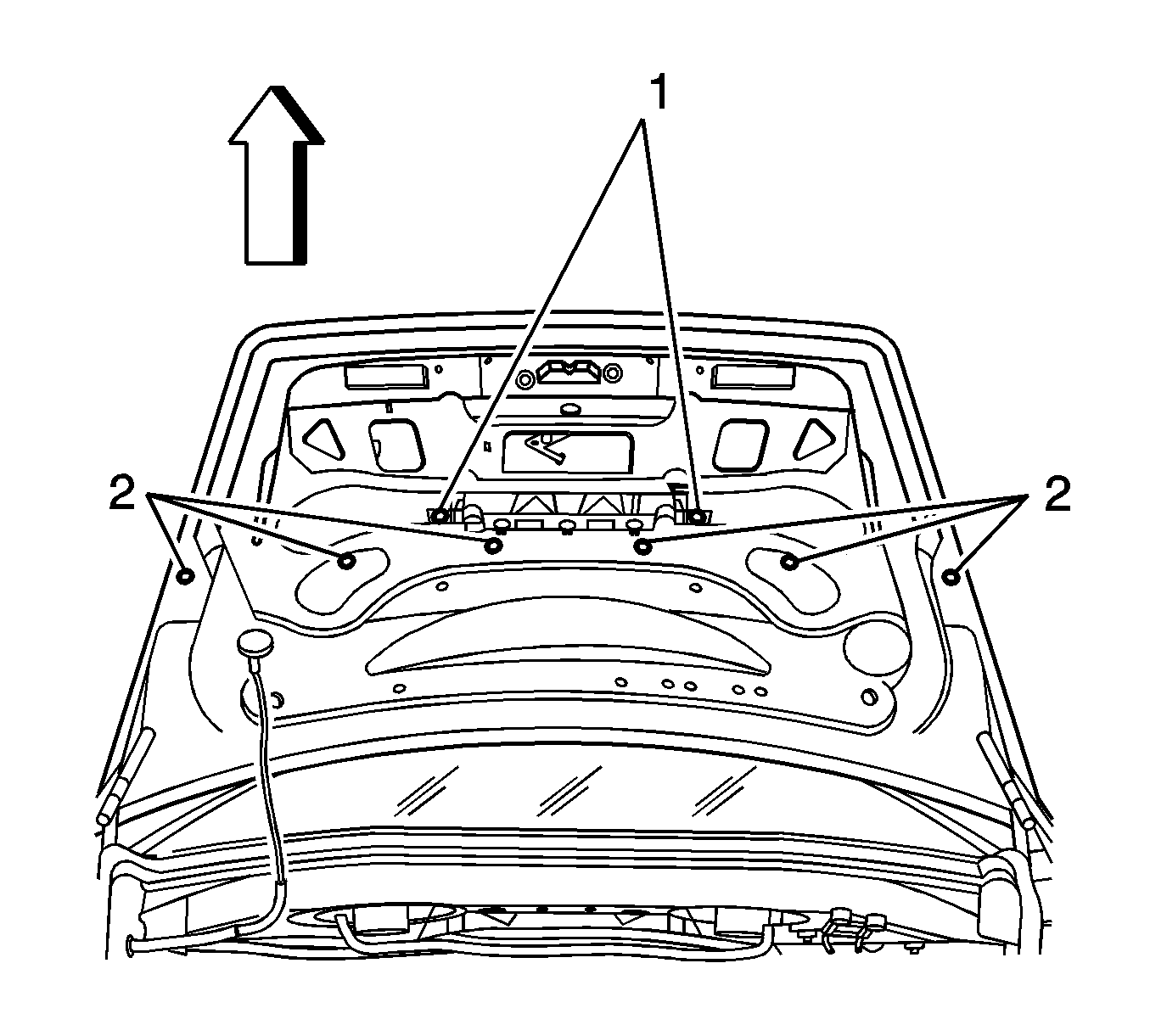 1
2
2