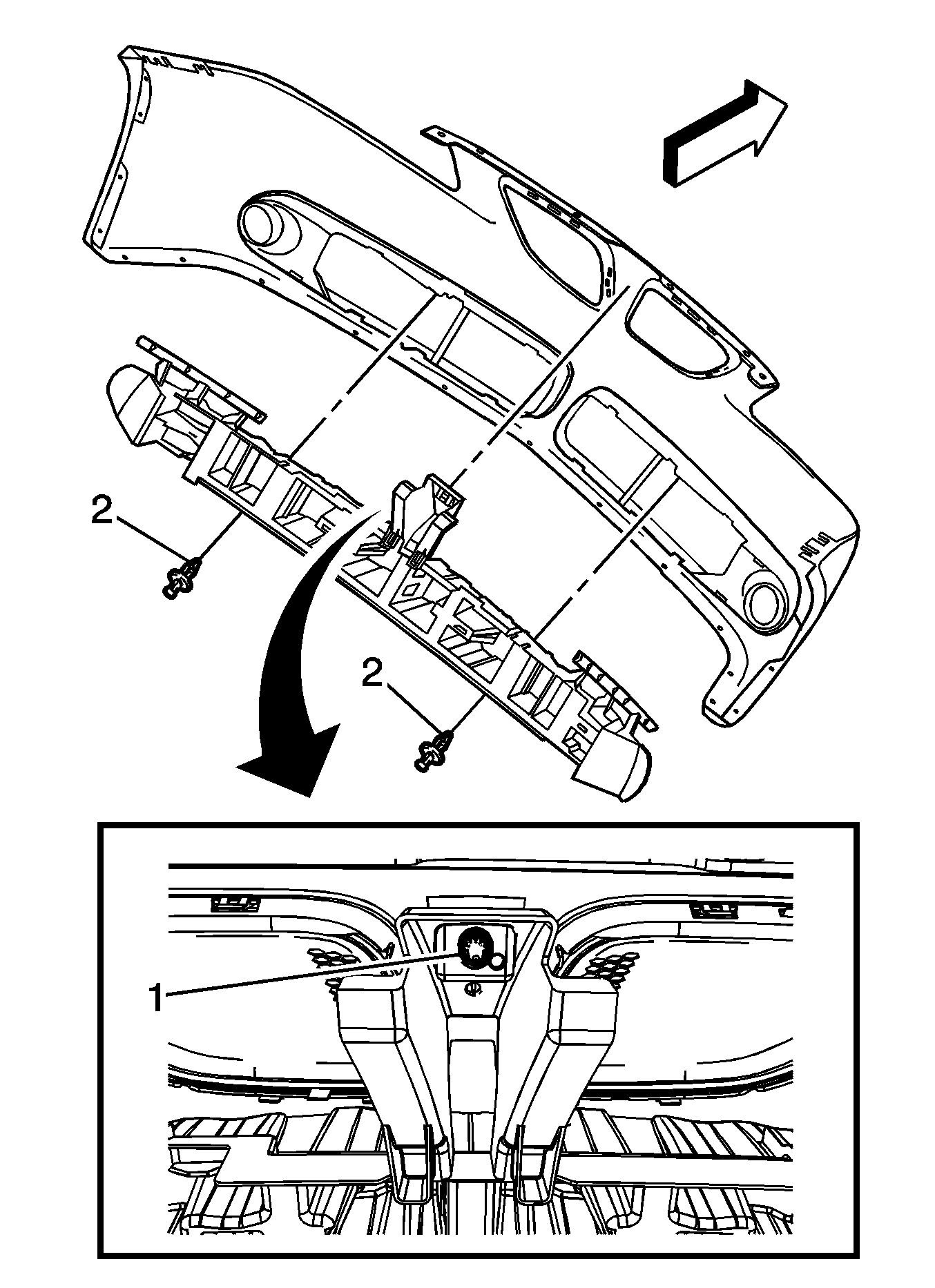 2
2
1