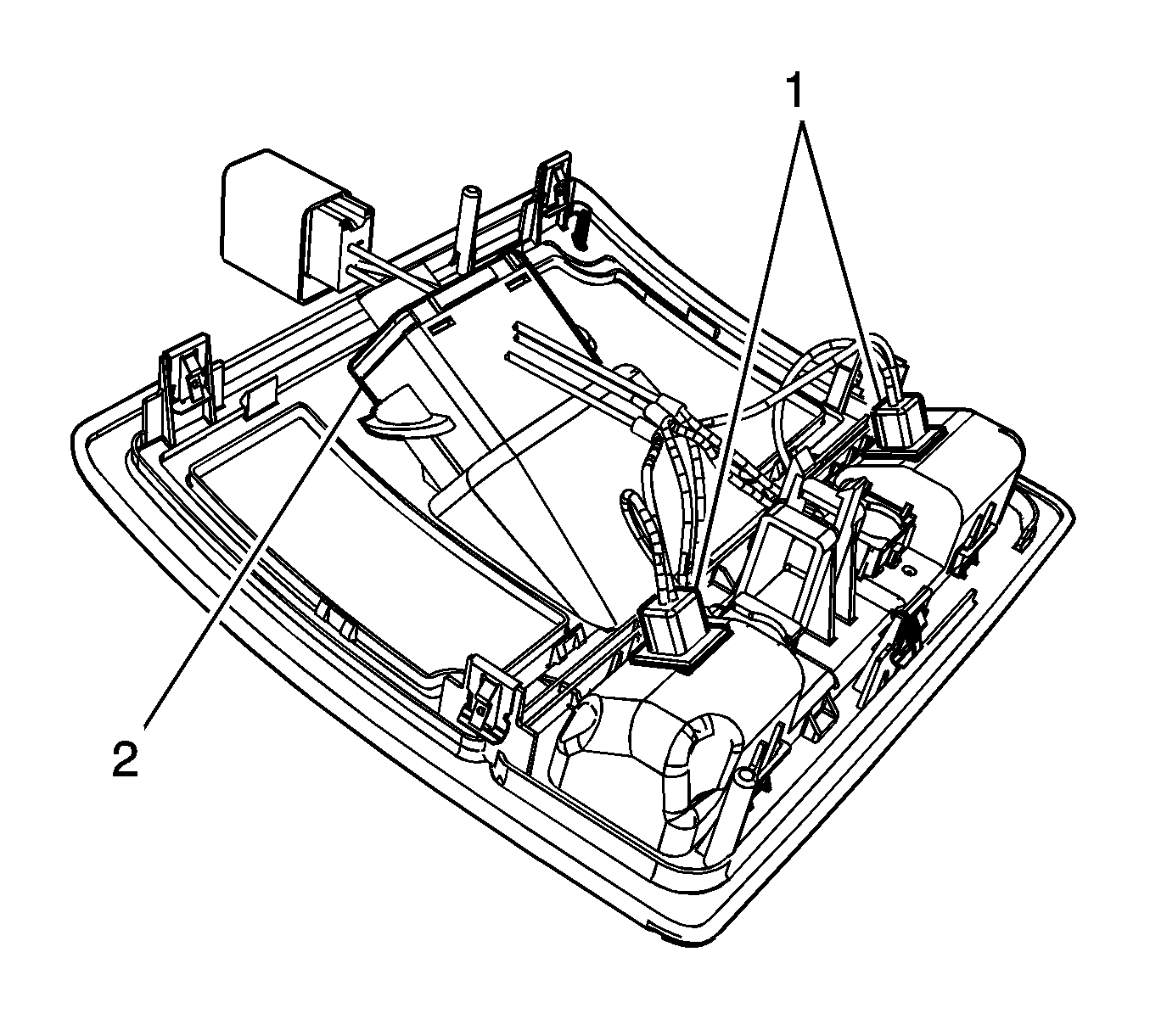 1

2