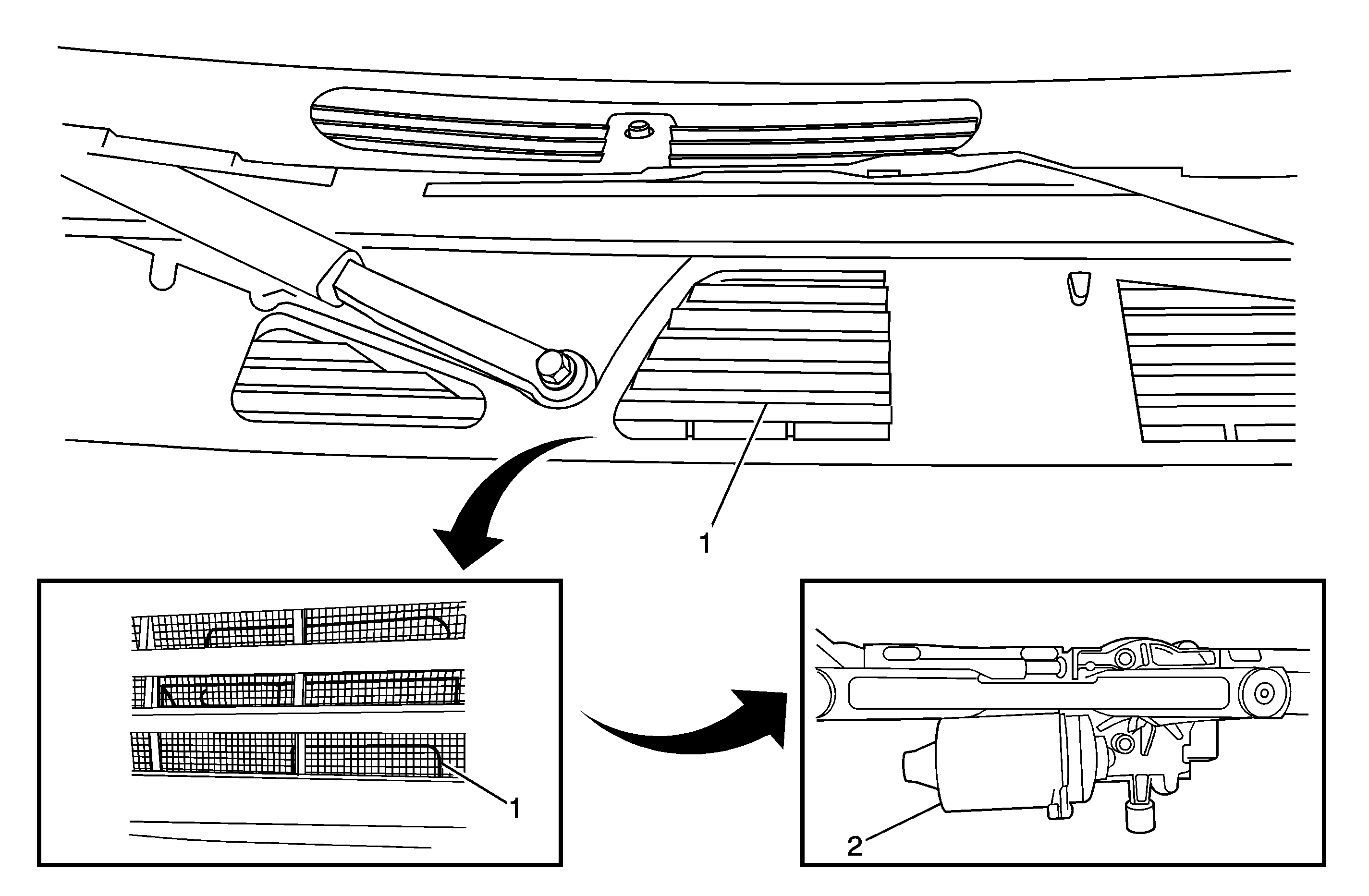 1

1

2