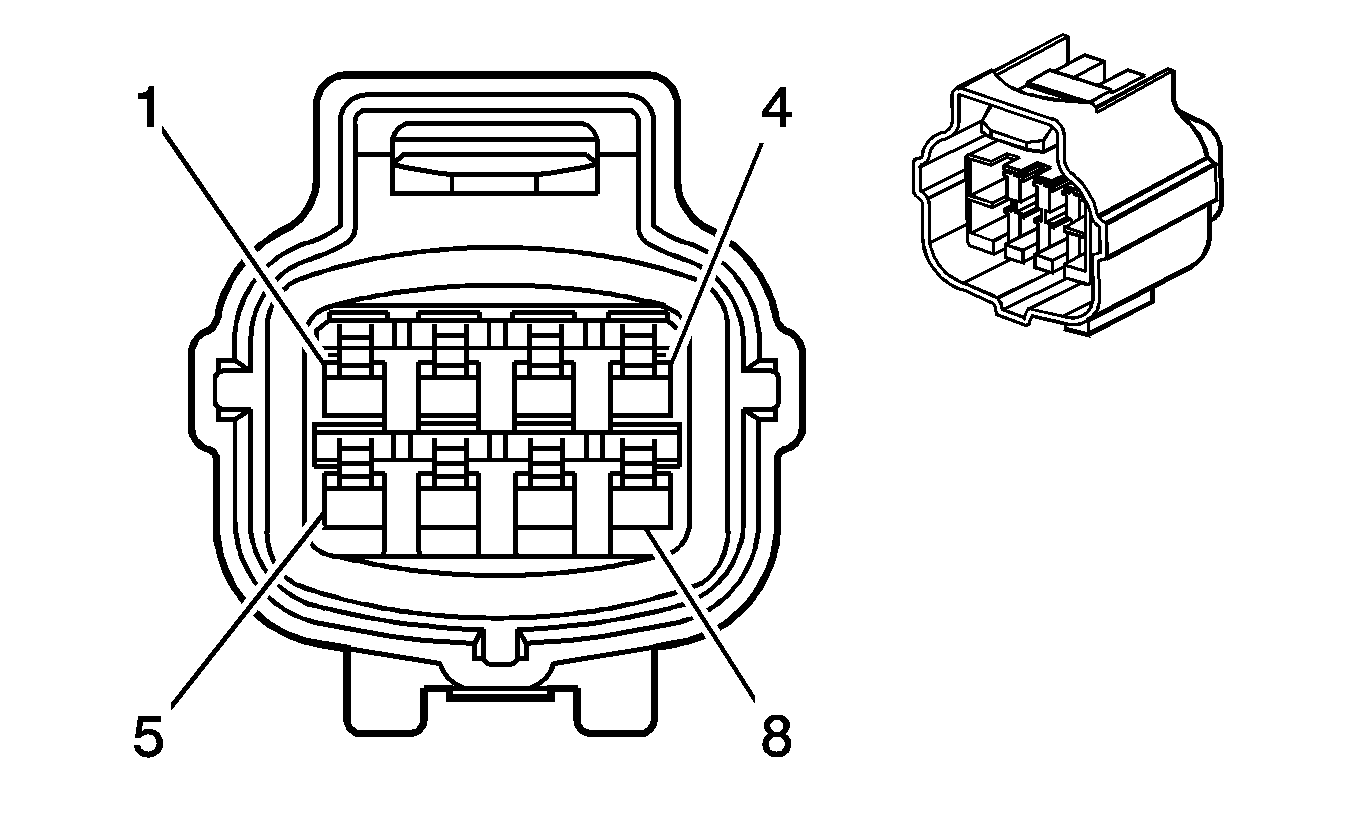 1
4
5
8