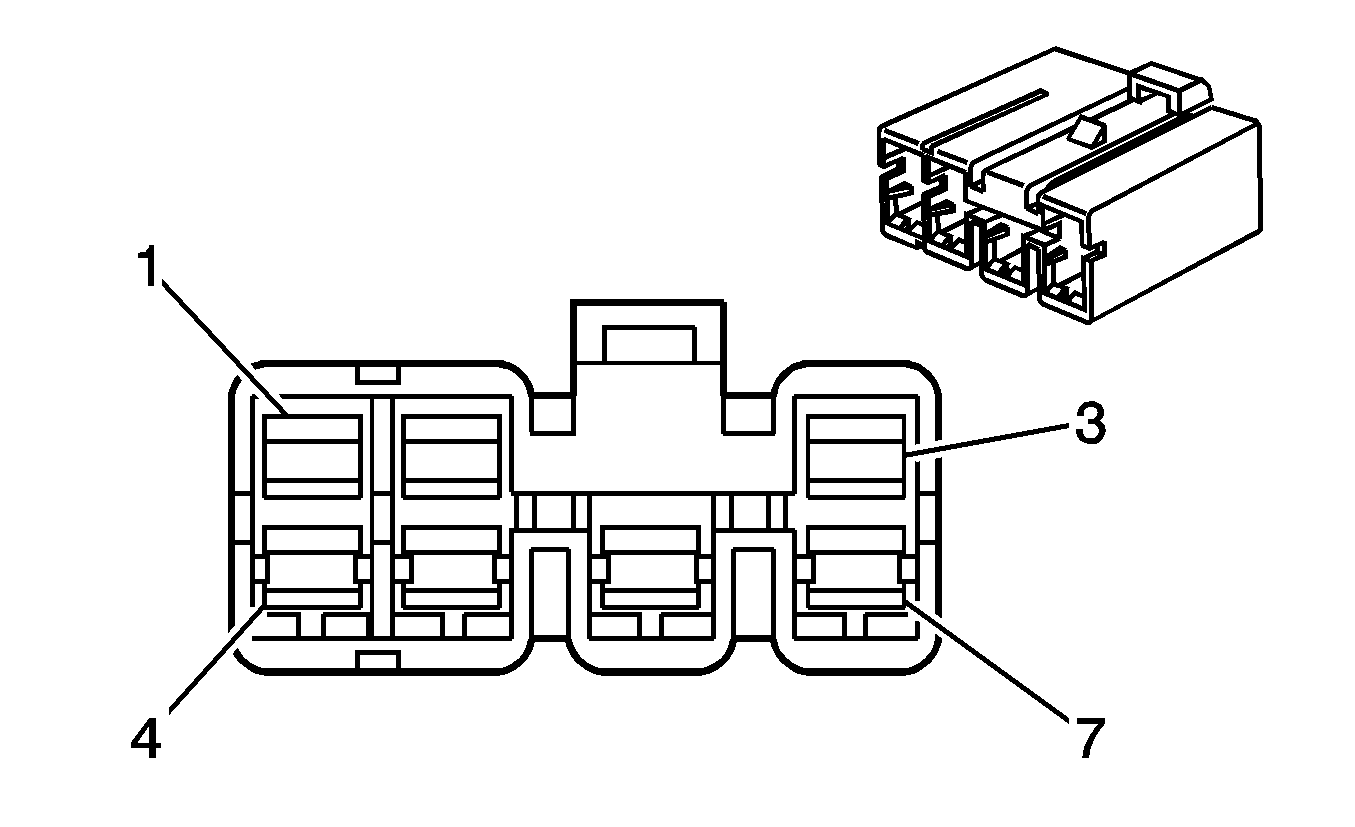 1
3
4
7