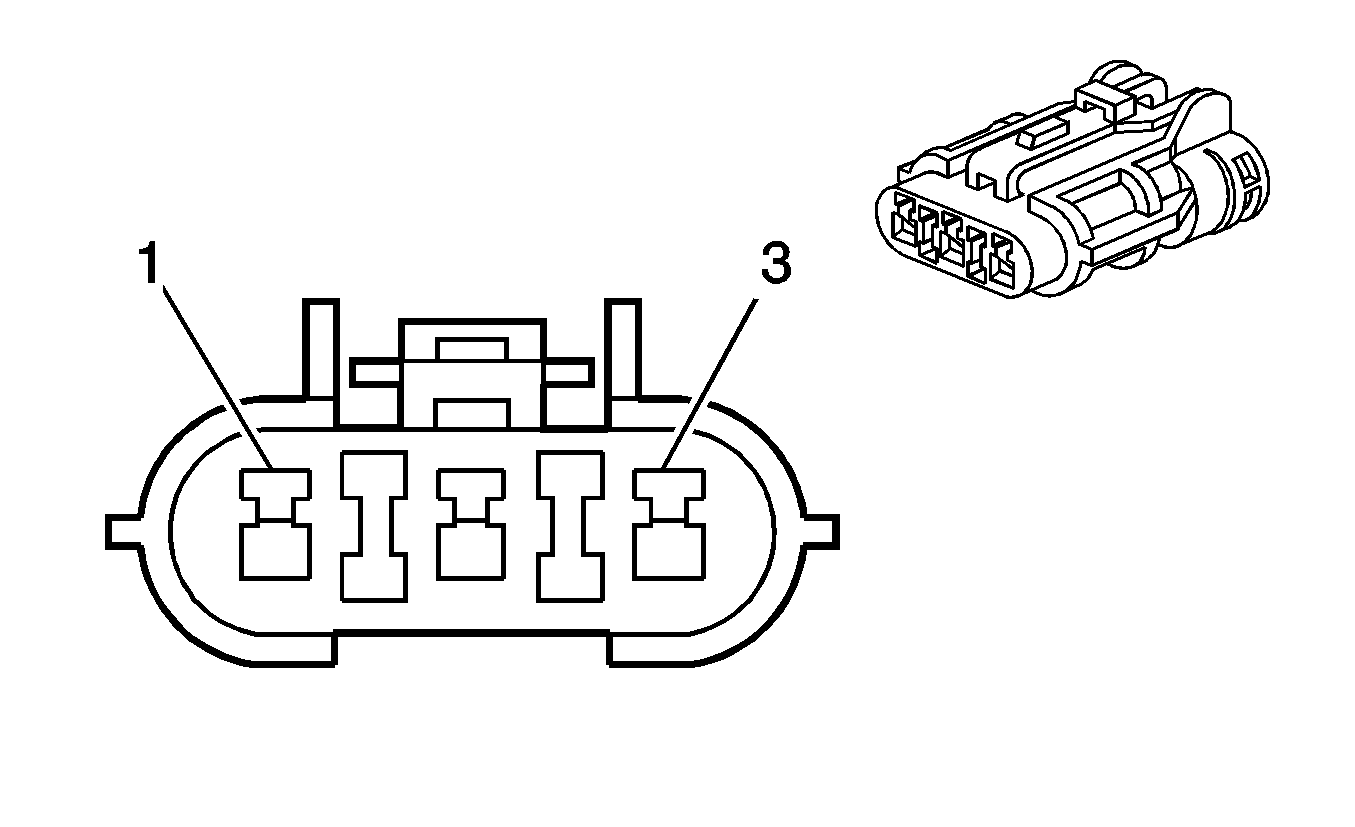 1
3