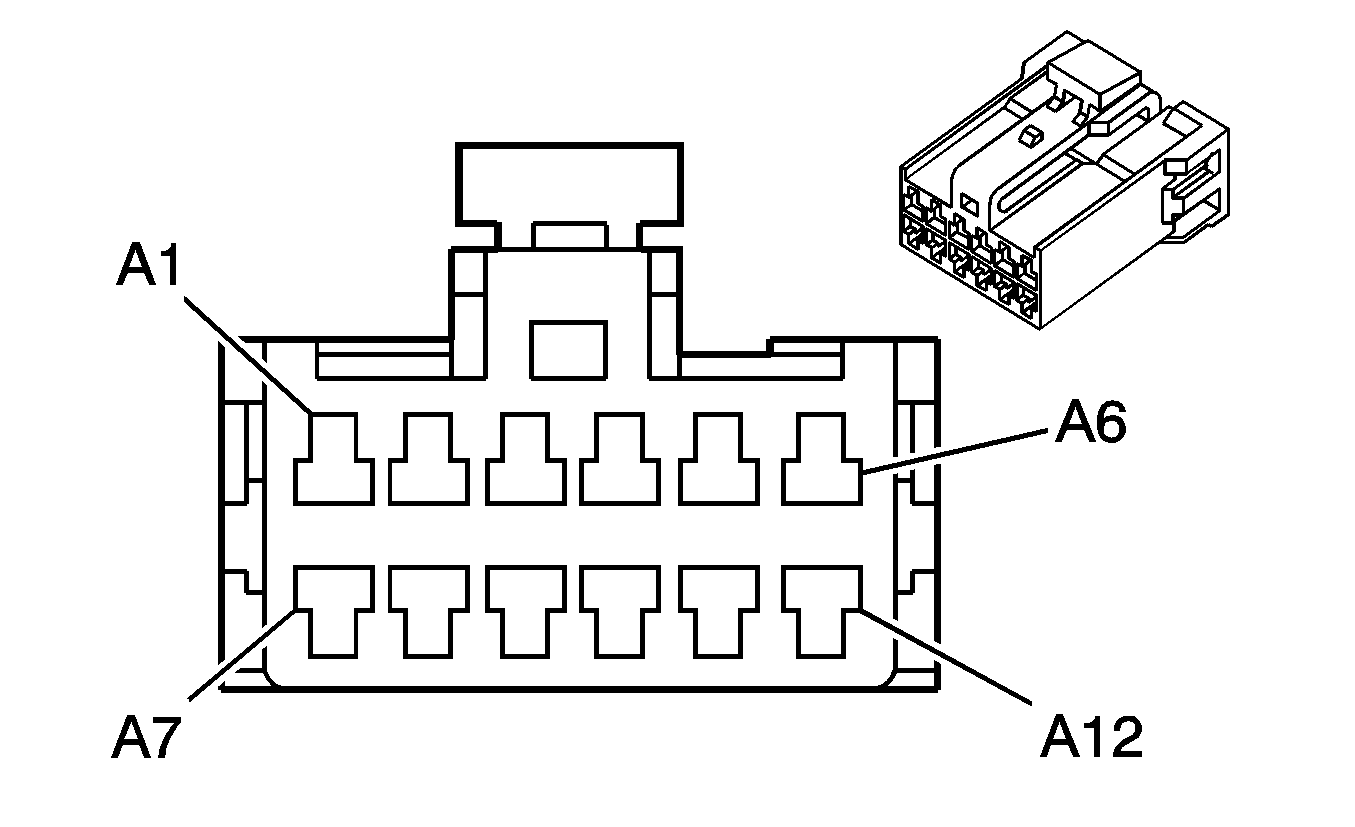 A1
A6
A7
A12